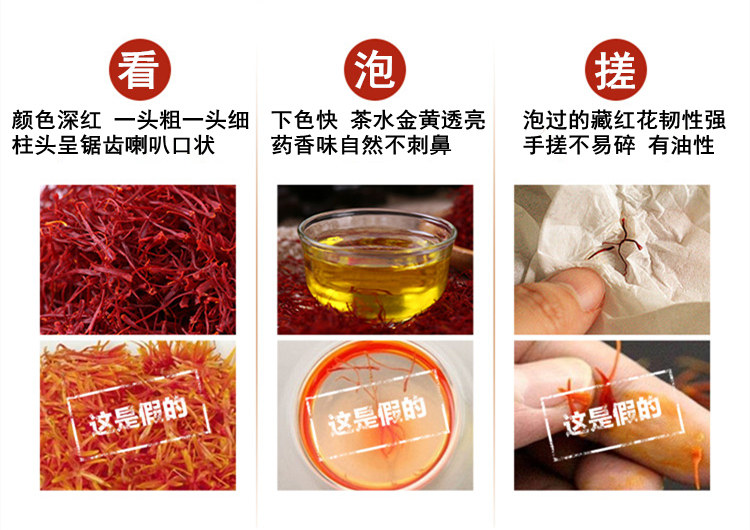 看

颜色深红 一头粗一头细 柱头呈锯齿喇叭口状

这是假的

泡

下色快 茶水金黄透亮 药香味自然不刺鼻

这是假的

搓

泡过的藏红花韧性强 手搓不易碎 有油性

这是假的