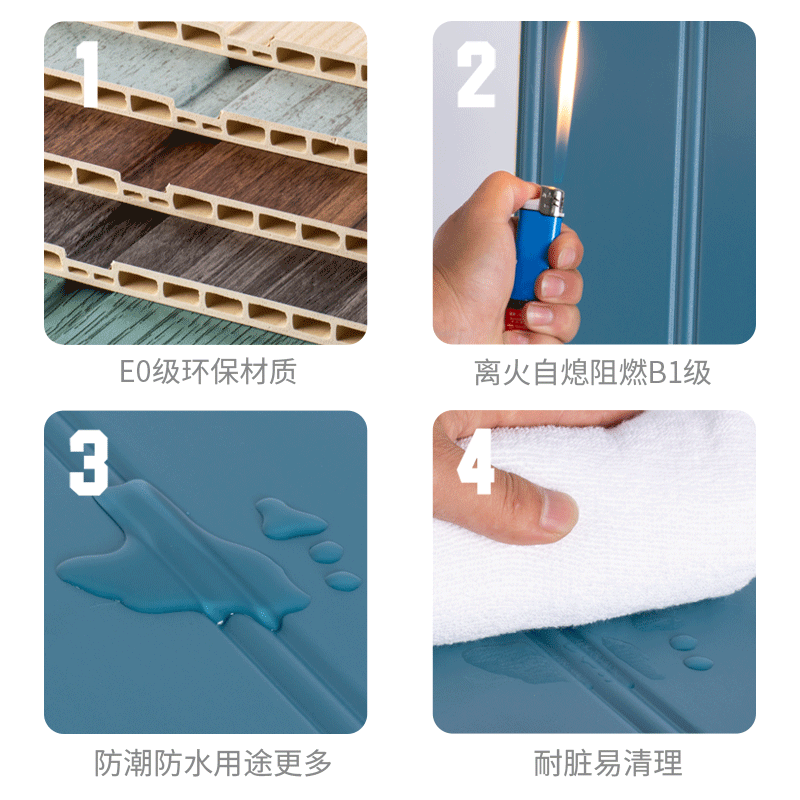 1

E0级环保材质

2

离火自熄阻燃B1级

3

防潮防水用途更多

4

耐脏易清理