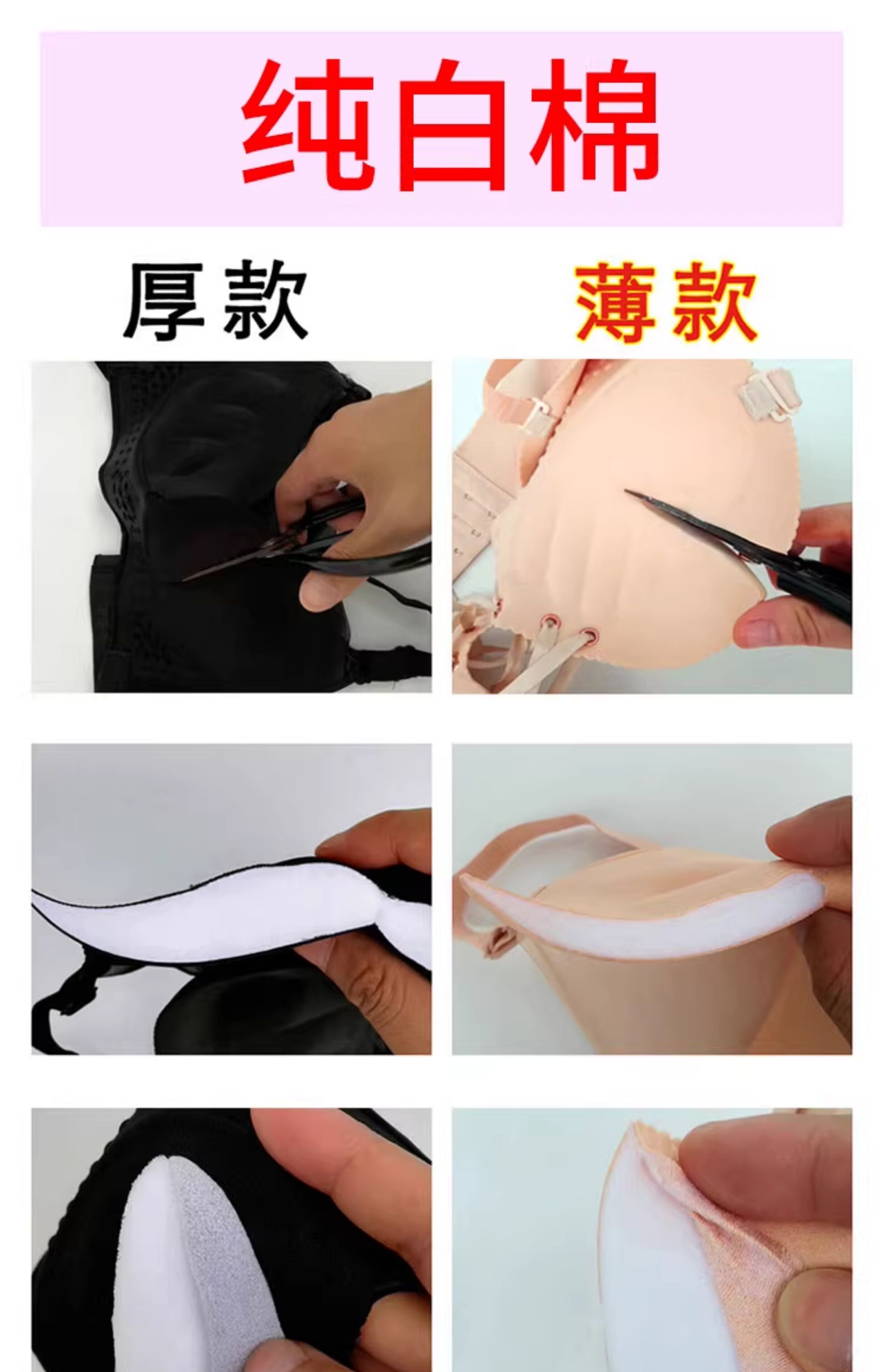 纯白棉

厚款

薄款