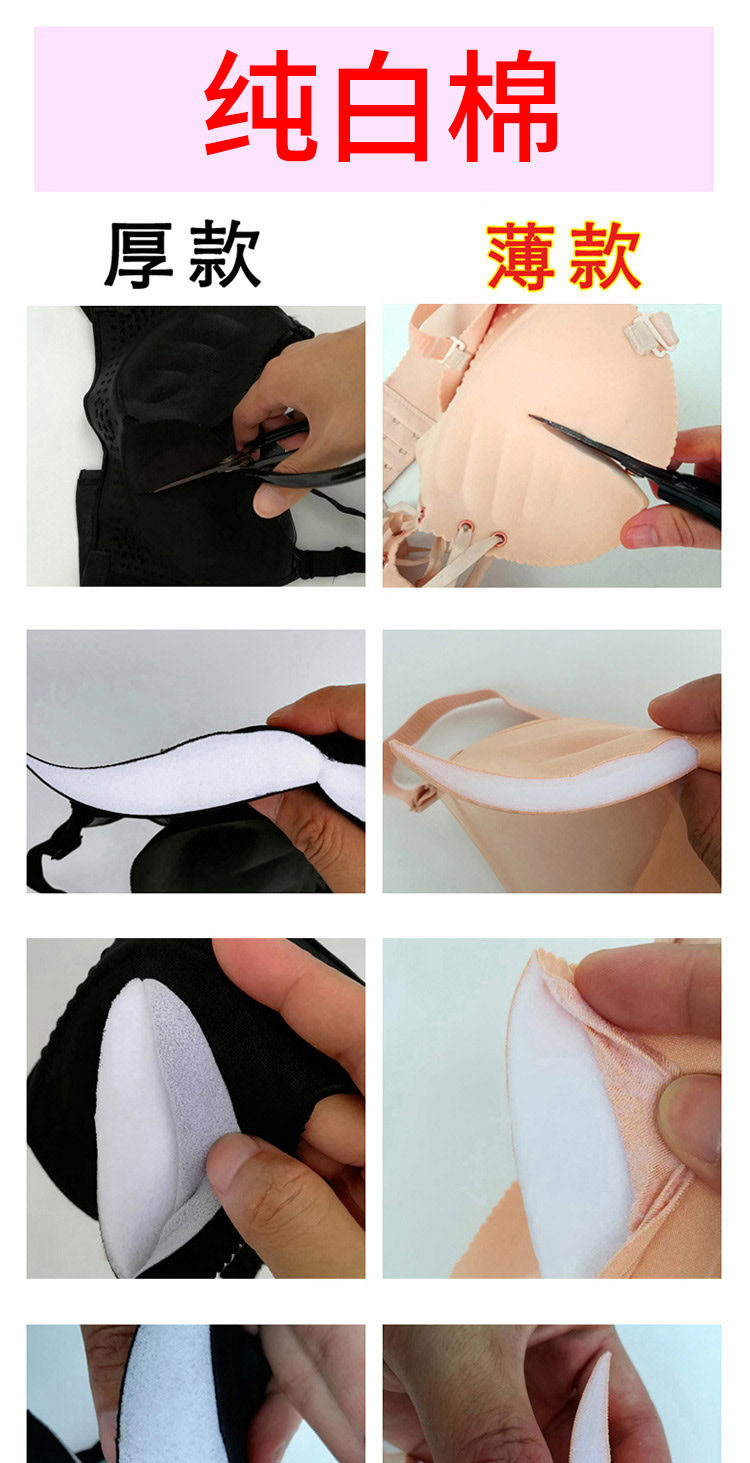 纯白棉

厚款

薄款