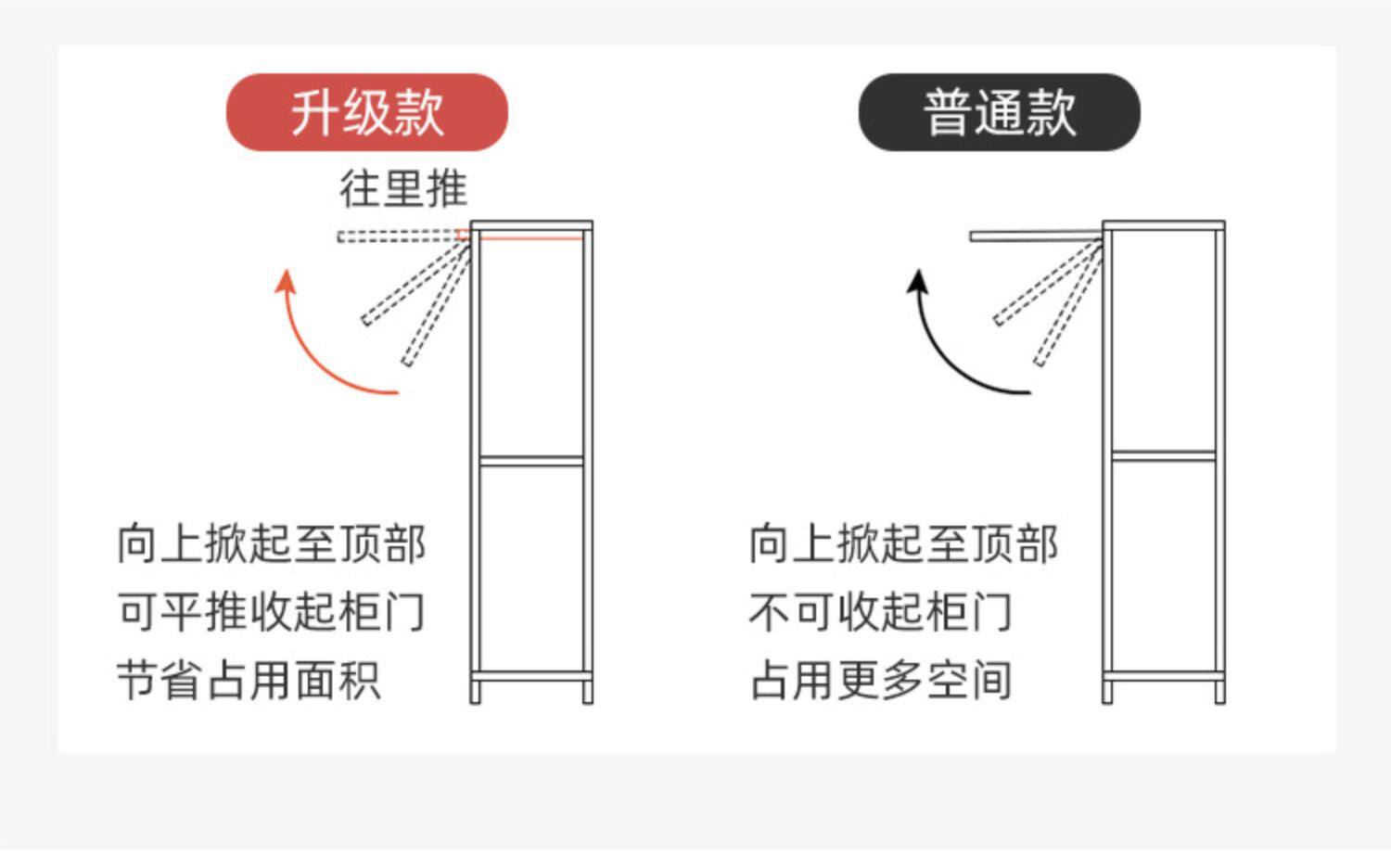 升级款

往里推

向上掀起至顶部
可平推收起柜门
节省占用面积

普通款

向上掀起至顶部
不可收起柜门
占用更多空间