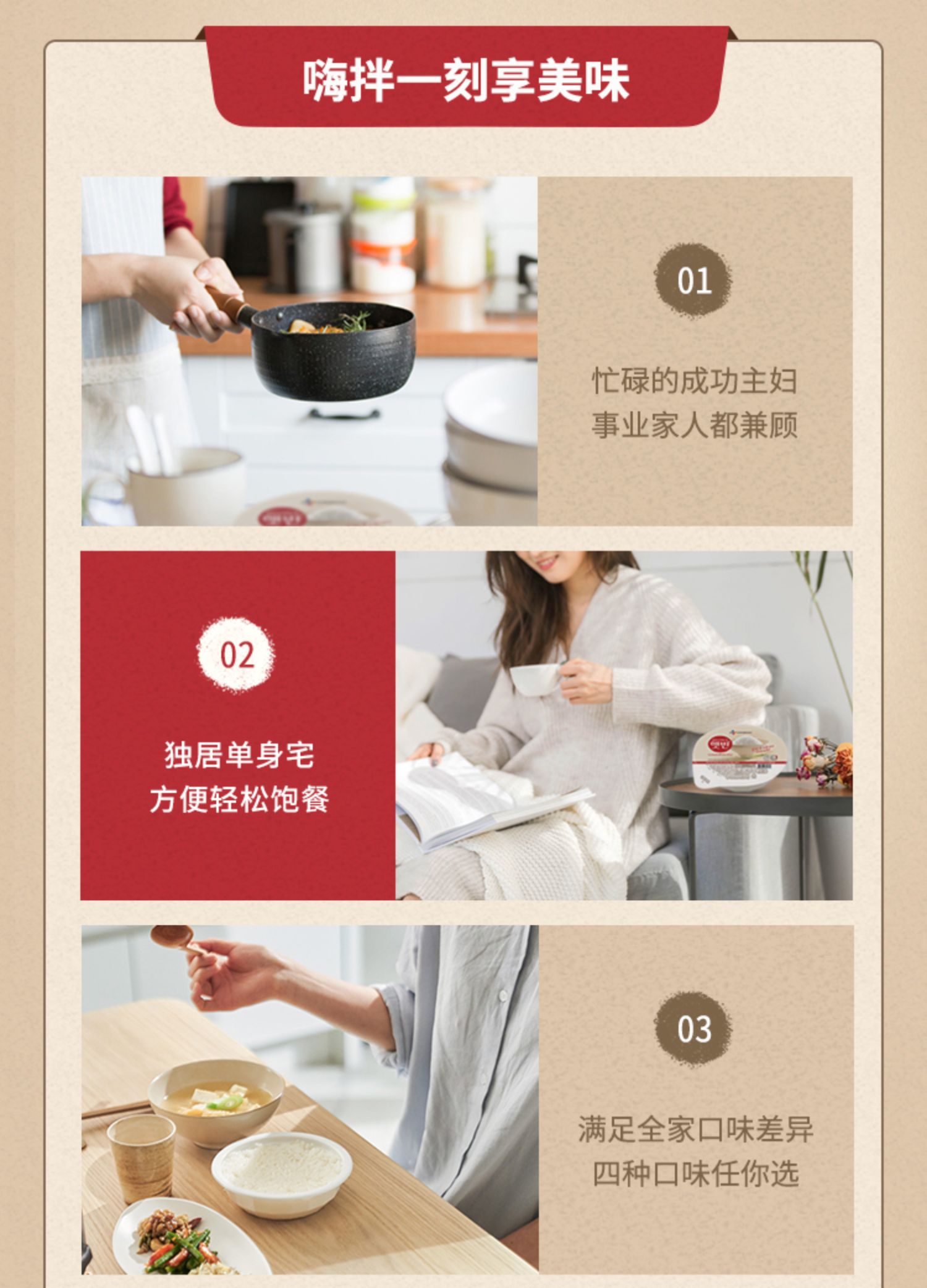 嗨拌一刻享美味

01

忙碌的成功主妇
事业家人都兼顾

02

独居单身宅
方便轻松饱餐

03

满足全家口味差异
四种口味任你选