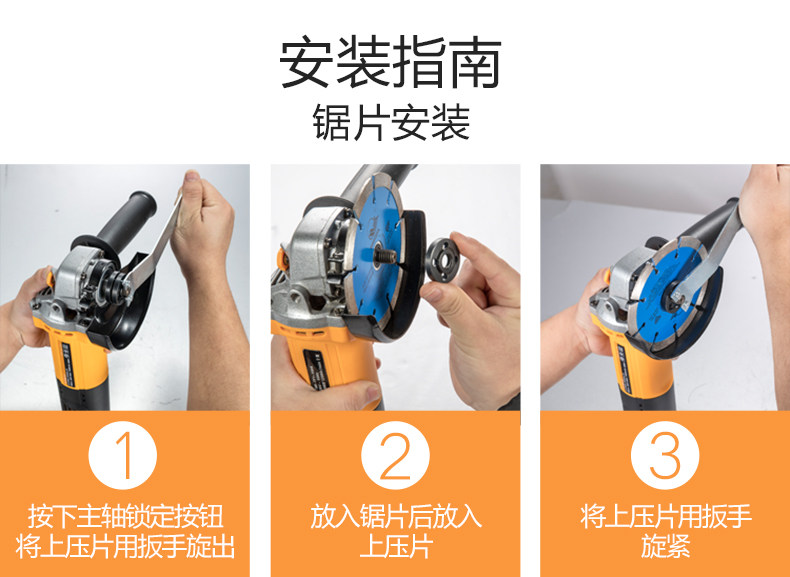 安装指南
锯片安装

1
按下主轴锁定按钮
将上压片用扳手旋出

2
放入锯片后放入
上压片

3
将上压片用扳手
旋紧