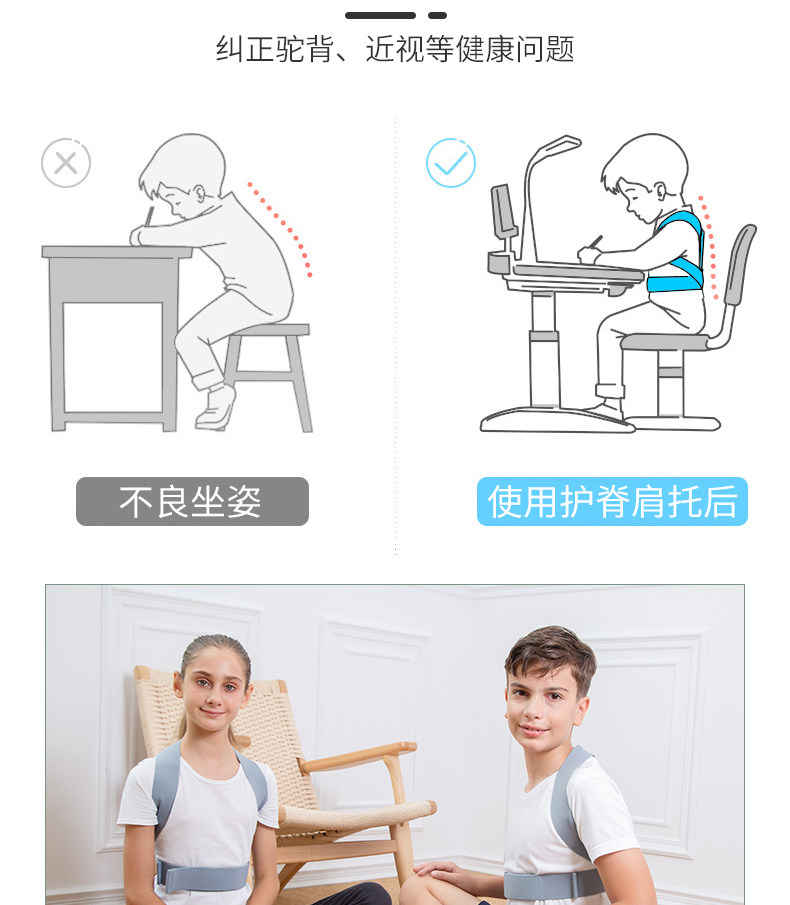 纠正驼背、近视等健康问题

不良坐姿

使用护脊肩托后