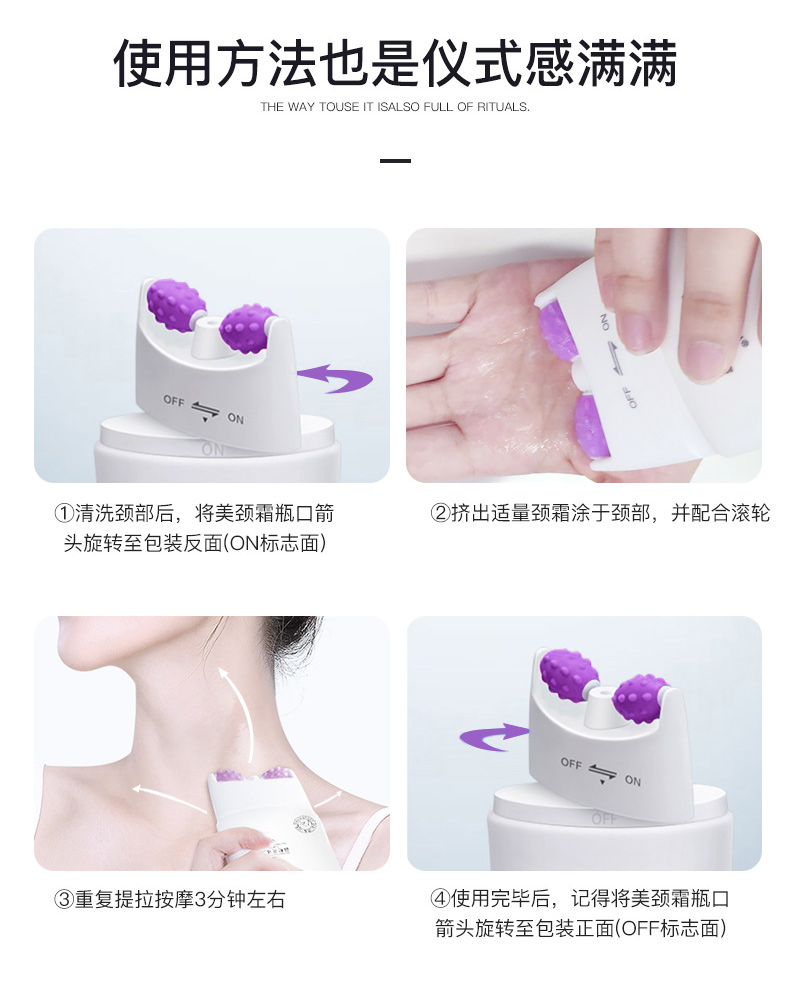 使用方法也是仪式感满满

THE WAY TOUSE IT ISALSO FULL OF RITUALS.

OFF ON

ON

①清洗颈部后，将美颈霜瓶口箭头旋转至包装反面(ON标志面)

ON OFF

②挤出适量颈霜涂于颈部，并配合滚轮

③重复提拉按摩3分钟左右

OFF ON

OFF

④使用完毕后，记得将美颈霜瓶口箭头旋转至包装正面(OFF标志面)