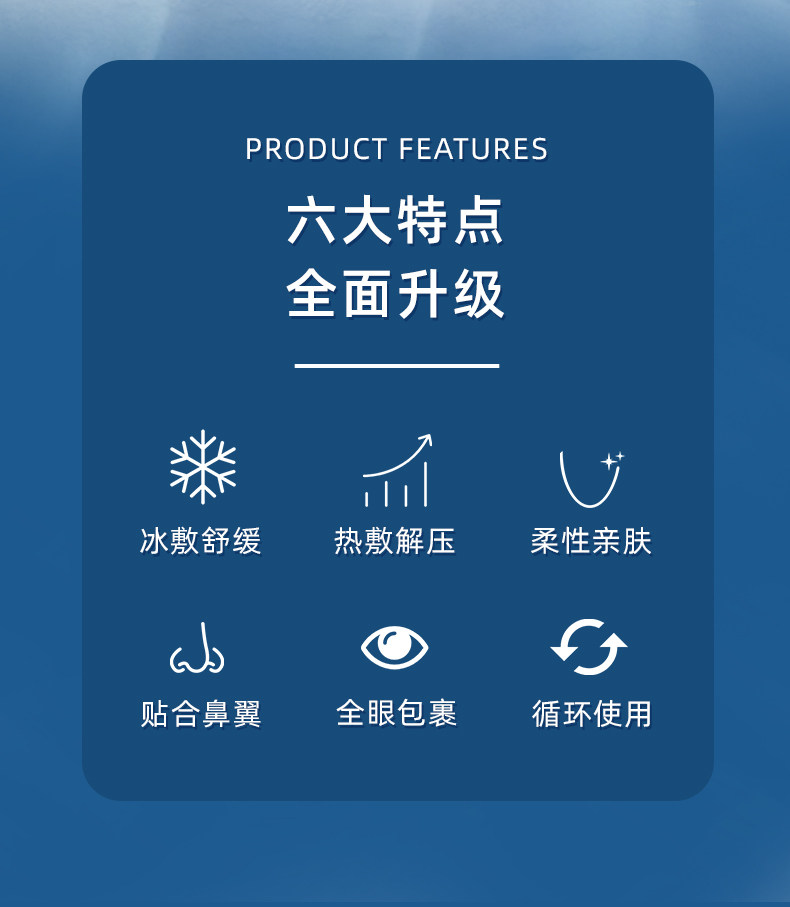 PRODUCT FEATURES

六大特点
全面升级

冰敷舒缓

热敷解压

柔性亲肤

贴合鼻翼

全眼包裹

循环使用