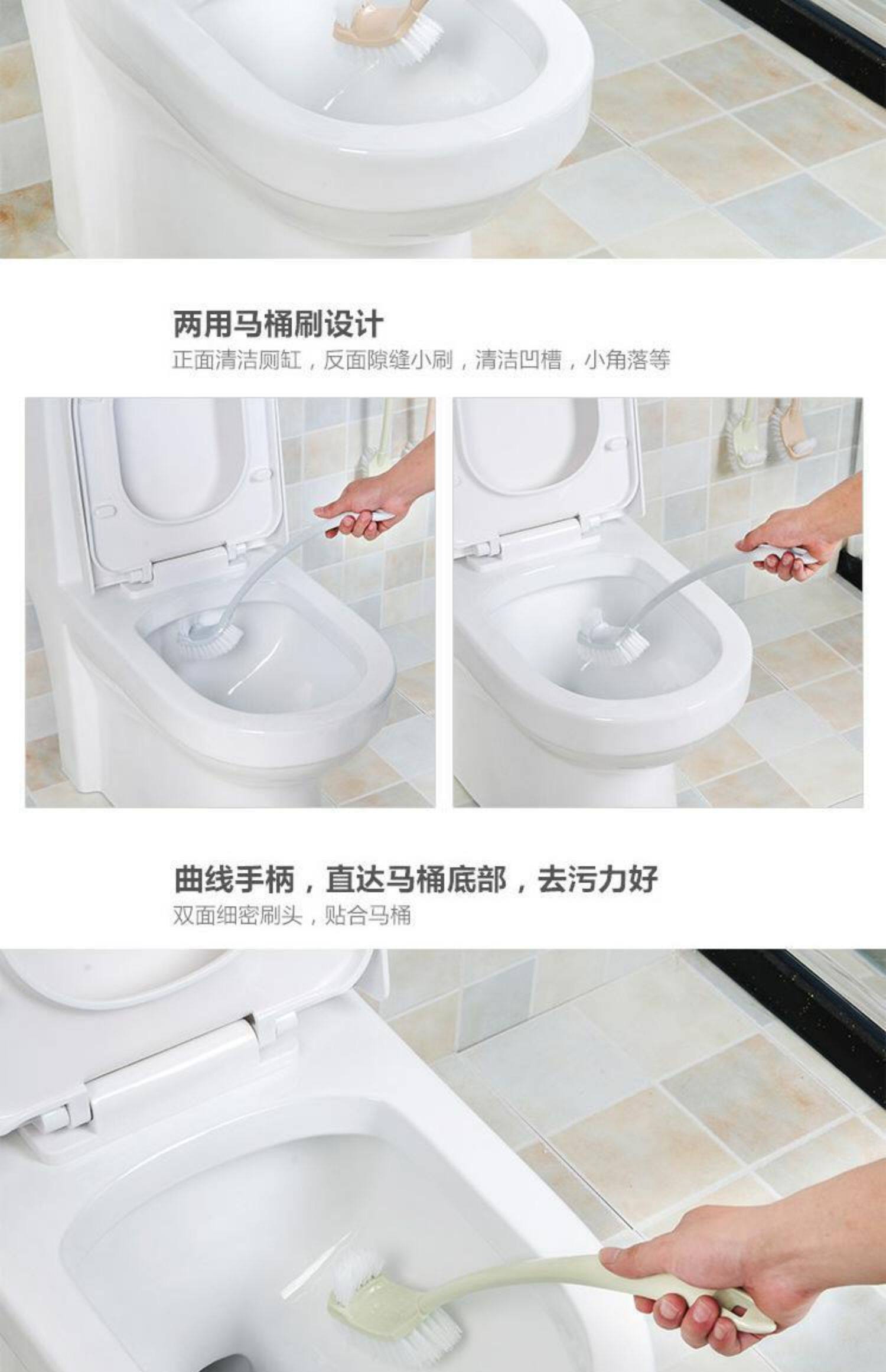 两用马桶刷设计
正面清洁厕缸，反面隙缝小刷，清洁凹槽，小角落等

曲线手柄，直达马桶底部，去污力好
双面细密刷头，贴合马桶