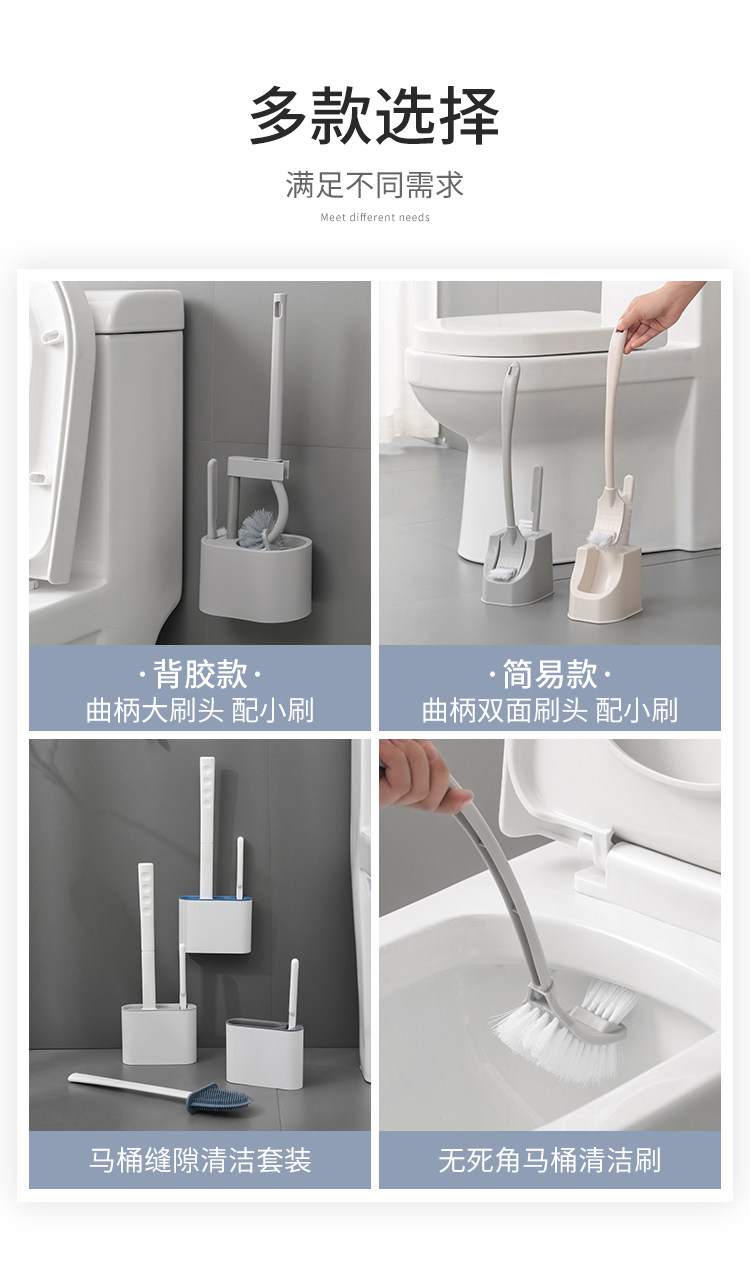 多款选择

满足不同需求

Meet different needs

·背胶款·
曲柄大刷头 配小刷

·简易款·
曲柄双面刷头 配小刷

马桶缝隙清洁套装

无死角马桶清洁刷