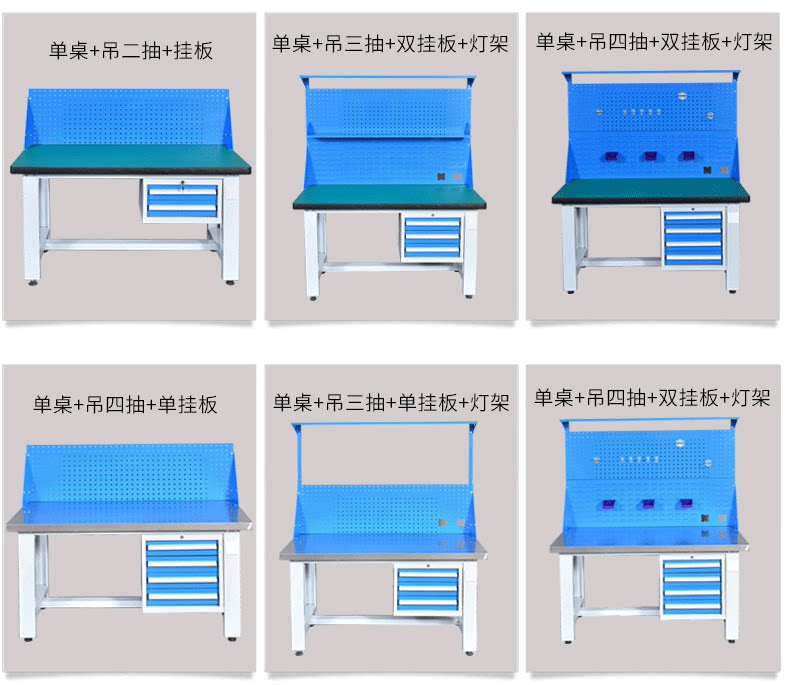 单桌+吊二抽+挂板

单桌+吊三抽+双挂板+灯架

单桌+吊四抽+双挂板+灯架

单桌+吊四抽+单挂板

单桌+吊三抽+单挂板+灯架

单桌+吊四抽+双挂板+灯架