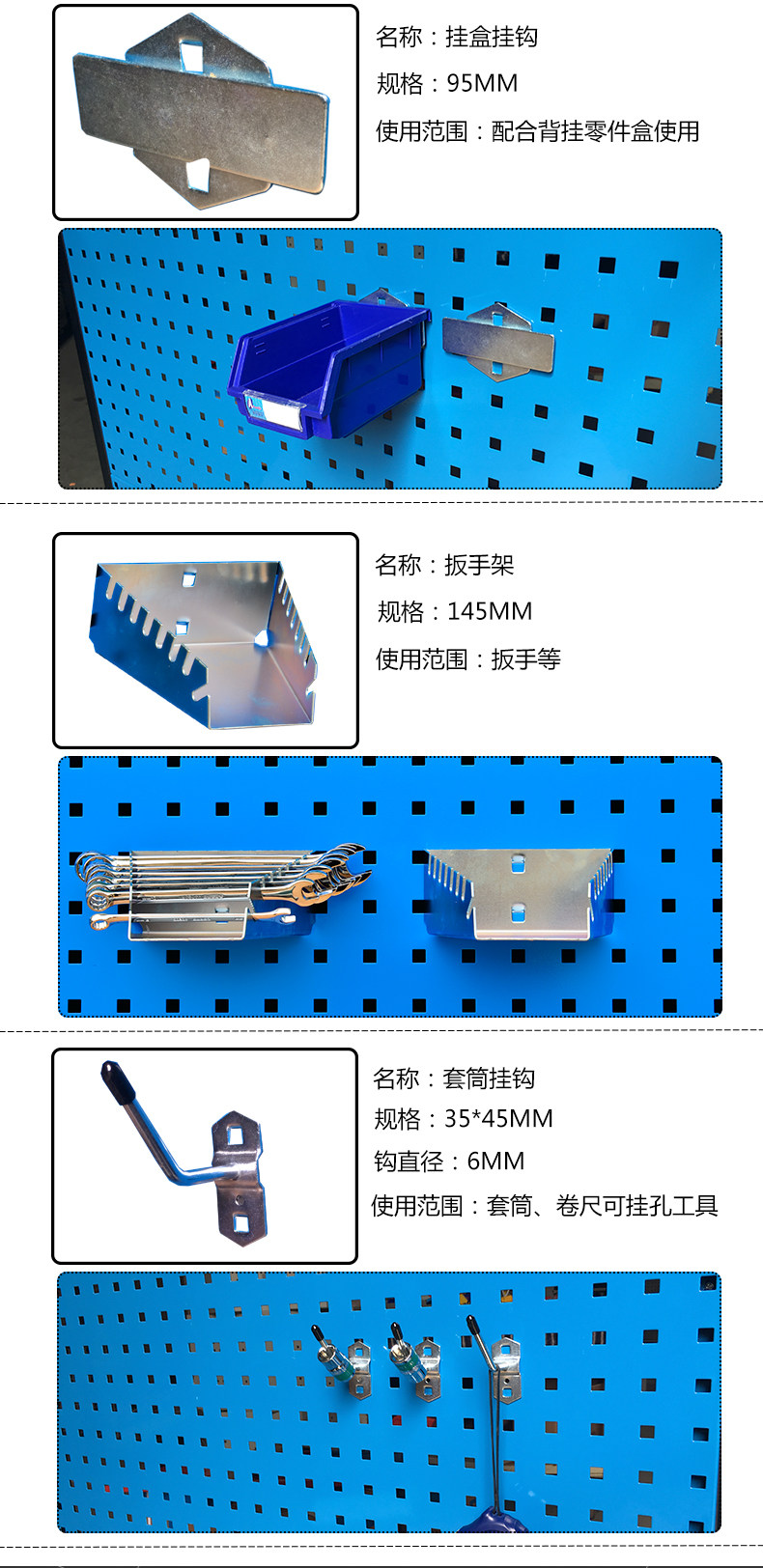 名称：挂盒挂钩

规格：95MM

使用范围：配合背挂零件盒使用

名称：扳手架

规格：145MM

使用范围：扳手等

名称：套筒挂钩

规格：35*45MM

钩直径：6MM

使用范围：套筒、卷尺可挂孔工具