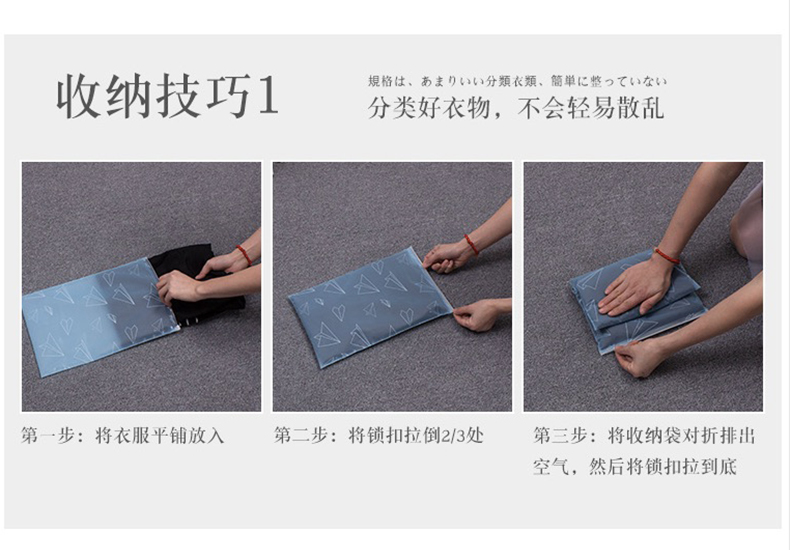 收纳技巧1

規格は、あまりいい分類衣類、簡単に整っていない
分类好衣物，不会轻易散乱

第一步：将衣服平铺放入

第二步：将锁扣拉倒2/3处

第三步：将收纳袋对折排出空气，然后将锁扣拉到底