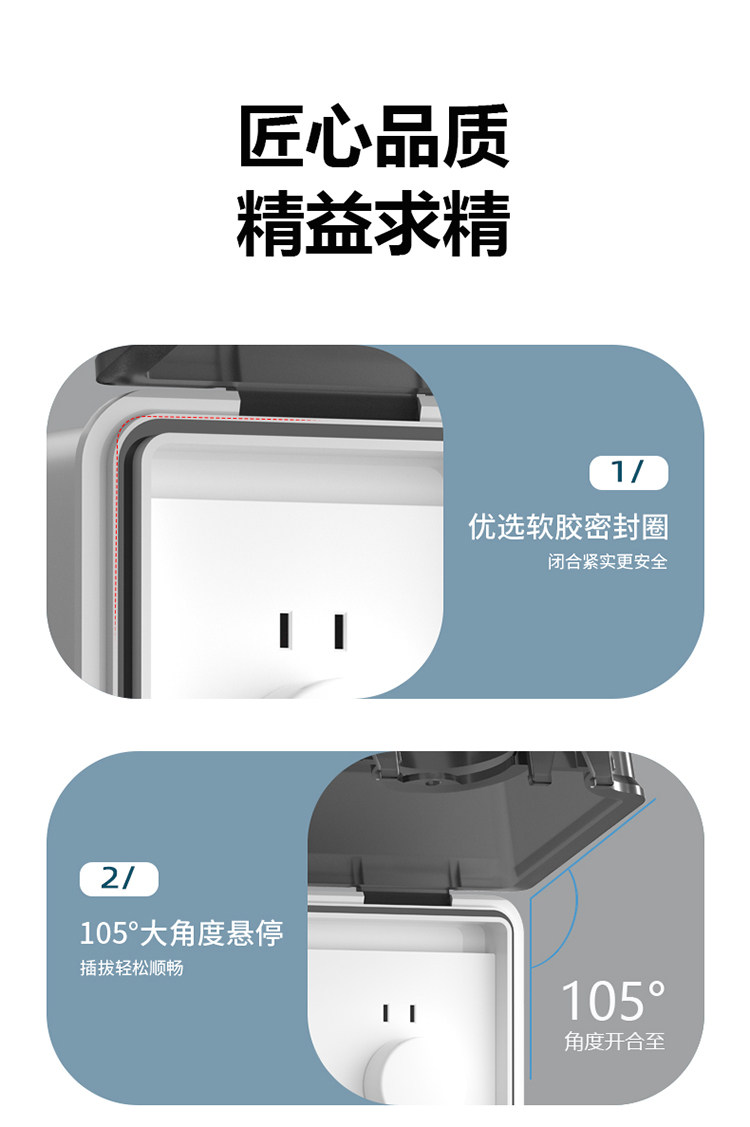 匠心品质
精益求精

1/

优选软胶密封圈

闭合紧实更安全

2/

105°大角度悬停

插拔轻松顺畅

105°

角度开合至