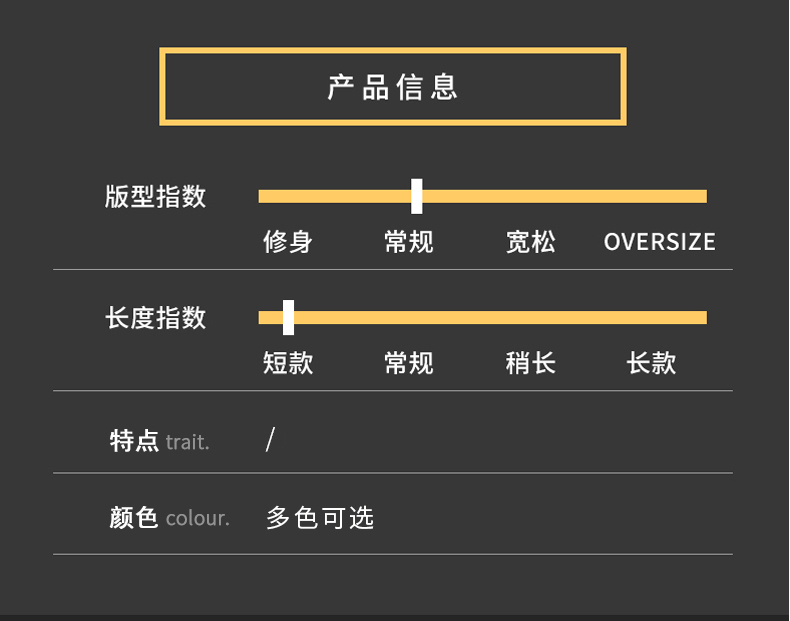 产品信息

版型指数

修身 常规 宽松 OVERSIZE

长度指数

短款 常规 稍长 长款

特点 trait. /

颜色 colour. 多色可选