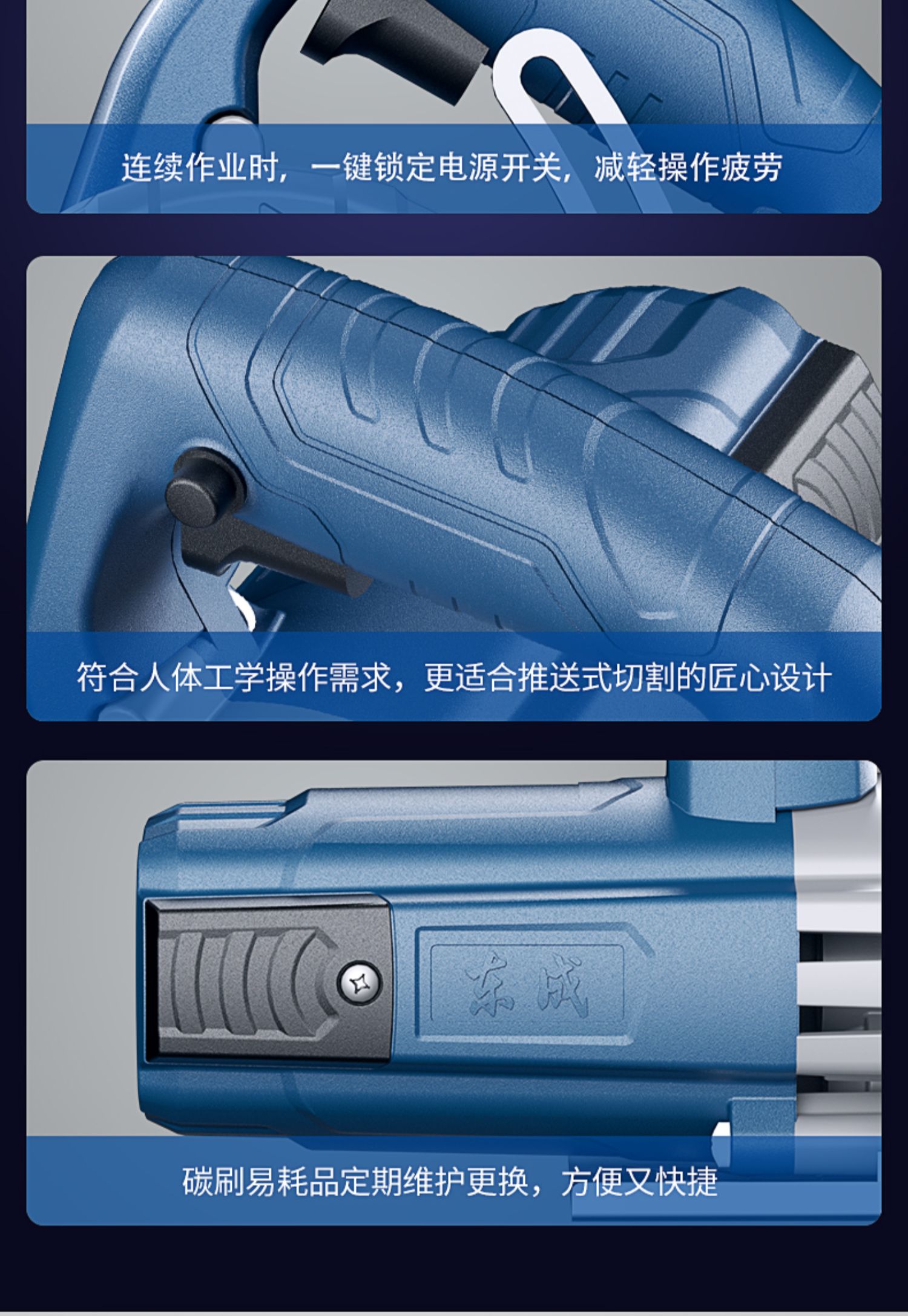 连续作业时，一键锁定电源开关，减轻操作疲劳

符合人体工学操作需求，更适合推送式切割的匠心设计

东成

碳刷易耗品定期维护更换，方便又快捷