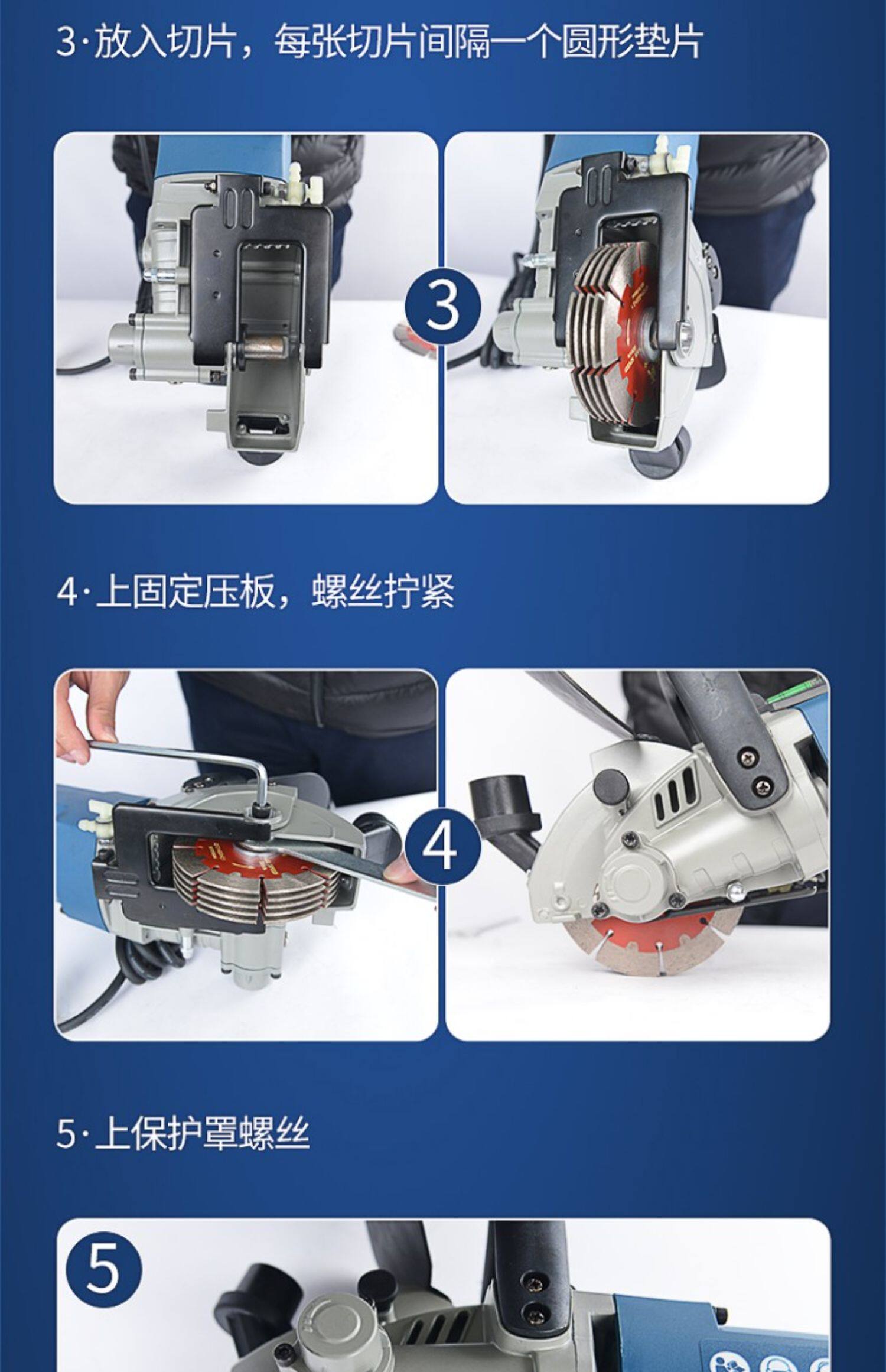 3·放入切片，每张切片间隔一个圆形垫片

3

4·上固定压板，螺丝拧紧

4

5·上保护罩螺丝

5