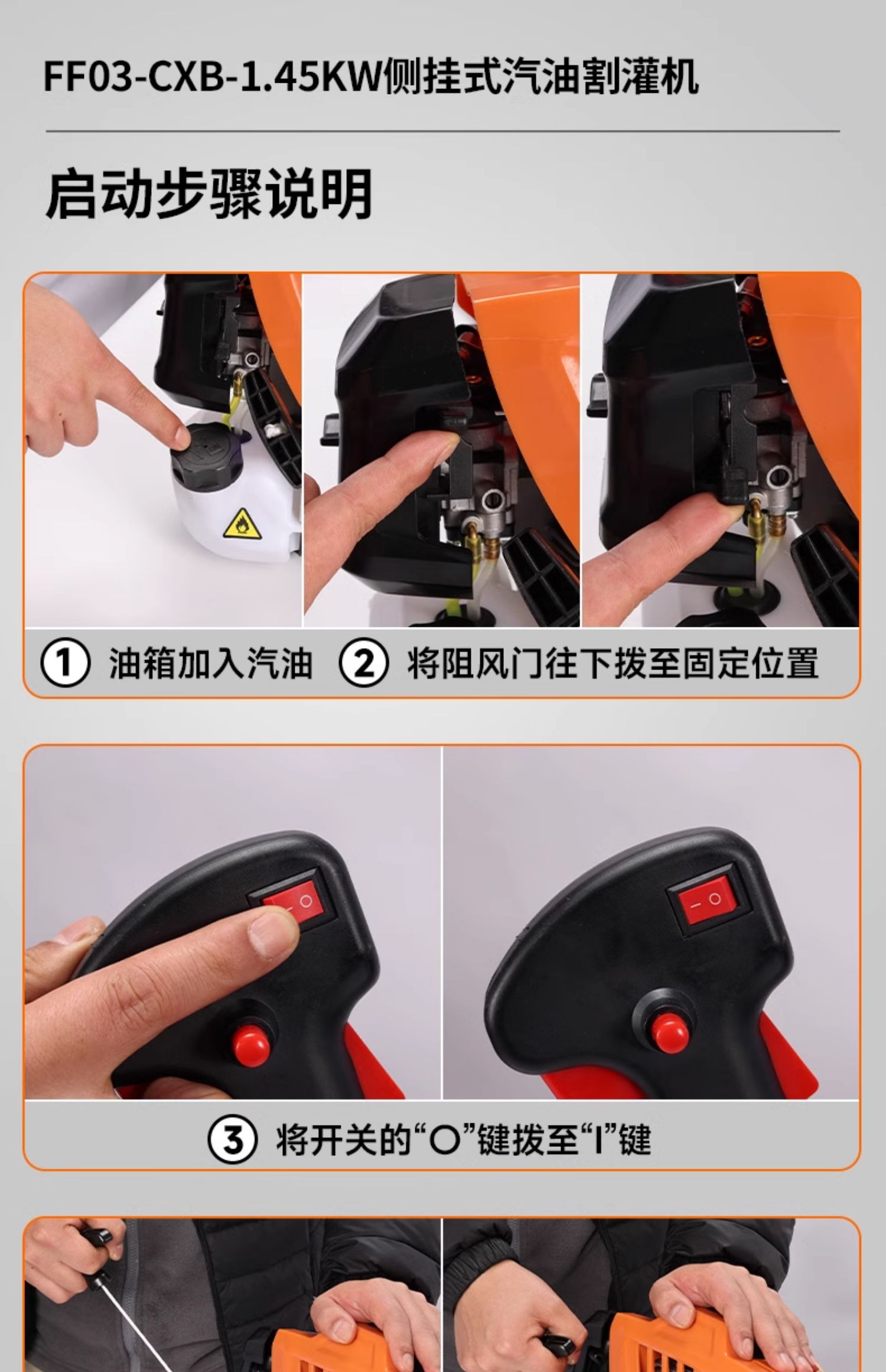 FF03-CXB-1.45KW侧挂式汽油割灌机

启动步骤说明

① 油箱加入汽油 ② 将阻风门往下拨至固定位置

③ 将开关的“O”键拨至“I”键