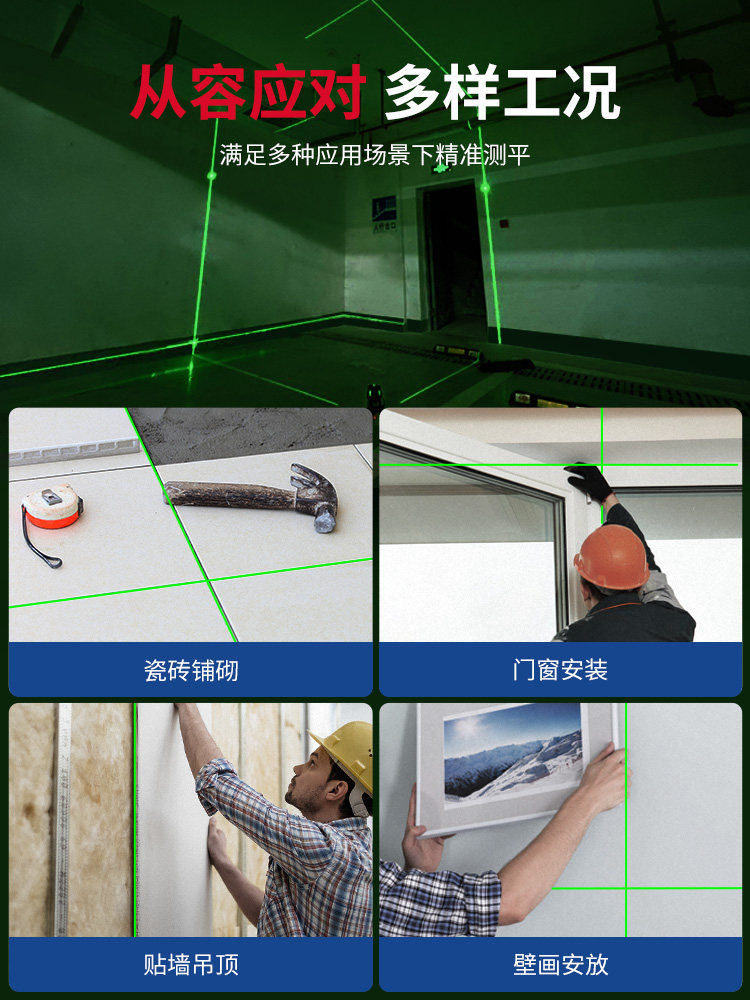 从容应对 多样工况

满足多种应用场景下精准测平

瓷砖铺砌

门窗安装

贴墙吊顶

壁画安放