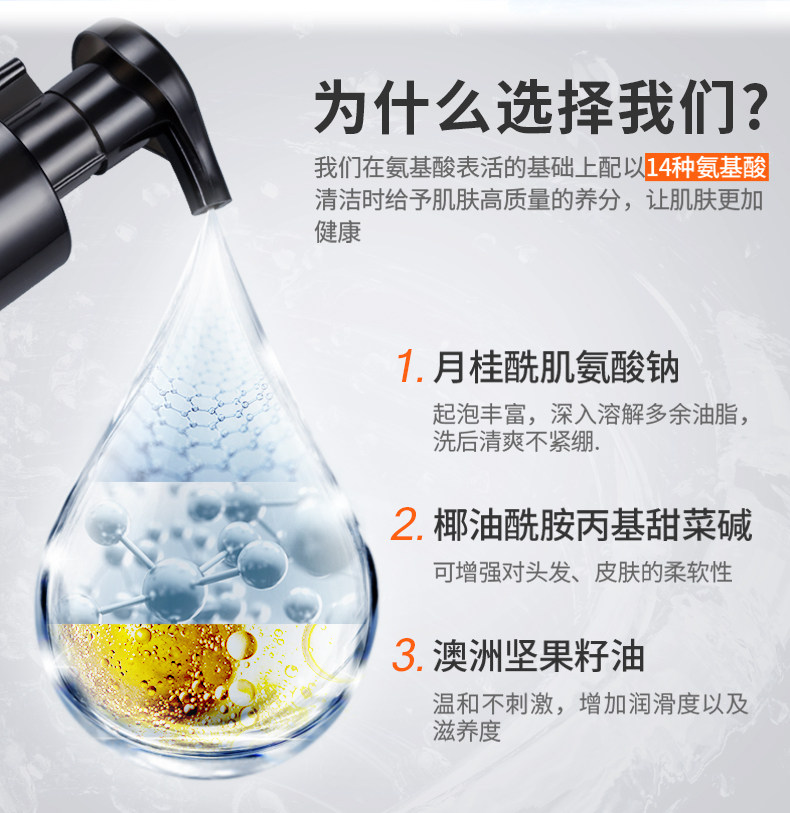 为什么选择我们?

我们在氨基酸表活的基础上配以14种氨基酸清洁时给予肌肤高质量的养分，让肌肤更加健康

1. 月桂酰肌氨酸钠

起泡丰富，深入溶解多余油脂，洗后清爽不紧绷.

2. 椰油酰胺丙基甜菜碱

可增强对头发、皮肤的柔软性

3. 澳洲坚果籽油

温和不刺激，增加润滑度以及滋养度