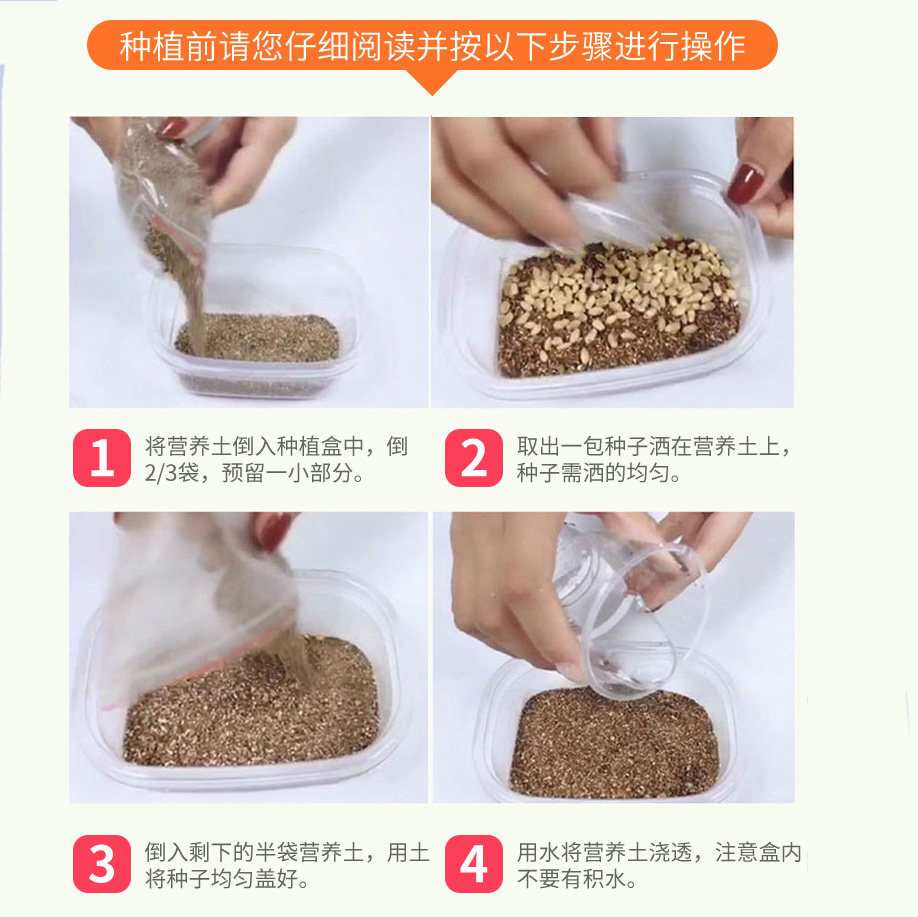 种植前请您仔细阅读并按以下步骤进行操作

1 将营养土倒入种植盒中，倒2/3袋，预留一小部分。

2 取出一包种子洒在营养土上，种子需洒的均匀。

3 倒入剩下的半袋营养土，用土将种子均匀盖好。

4 用水将营养土浇透，注意盒内不要有积水。