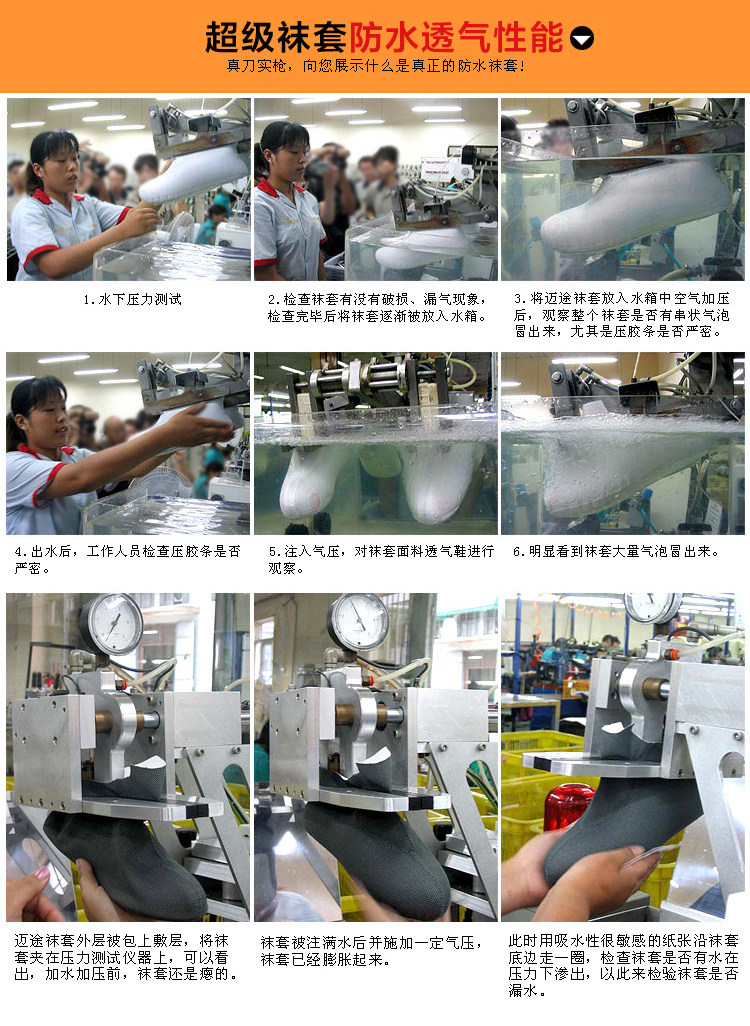 超级袜套防水透气性能

真刀实枪，向您展示什么是真正的防水袜套！

1.水下压力测试

2.检查袜套有没有破损、漏气现象，检查完毕后将袜套逐渐被放入水箱。

3.将迈途袜套放入水箱中空气加压后，观察整个袜套是否有串状气泡冒出来，尤其是压胶条是否严密。

4.出水后，工作人员检查压胶条是否严密。

5.注入气压，对袜套面料透气鞋进行观察。

6.明显看到袜套大量气泡冒出来。

迈途袜套外层被包上敷层，将袜套夹在压力测试仪器上，可以看出，加水加压前，袜套还是瘪的。

袜套被注满水后并施加一定气压，袜套已经膨胀起来。

此时用吸水性很敏感的纸张沿袜套底边走一圈，检查袜套是否有水在压力下渗出，以此来检验袜套是否漏水。