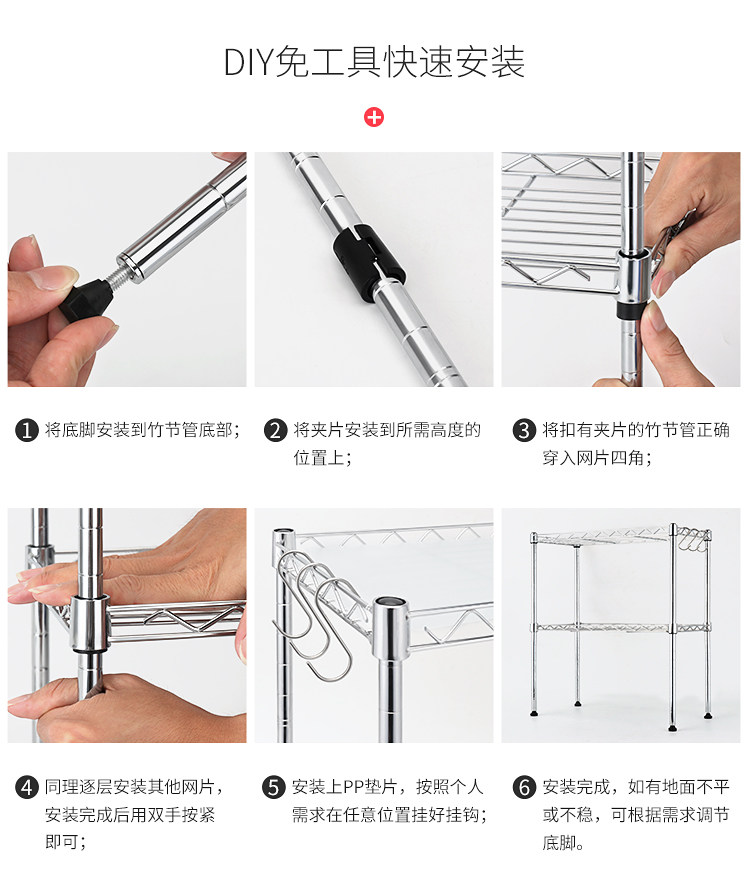 DIY免工具快速安装

1 将底脚安装到竹节管底部；

2 将夹片安装到所需高度的位置上；

3 将扣有夹片的竹节管正确穿入网片四角；

4 同理逐层安装其他网片，安装完成后用双手按紧即可；

5 安装上PP垫片，按照个人需求在任意位置挂好挂钩；

6 安装完成，如有地面不平或不稳，可根据需求调节底脚。