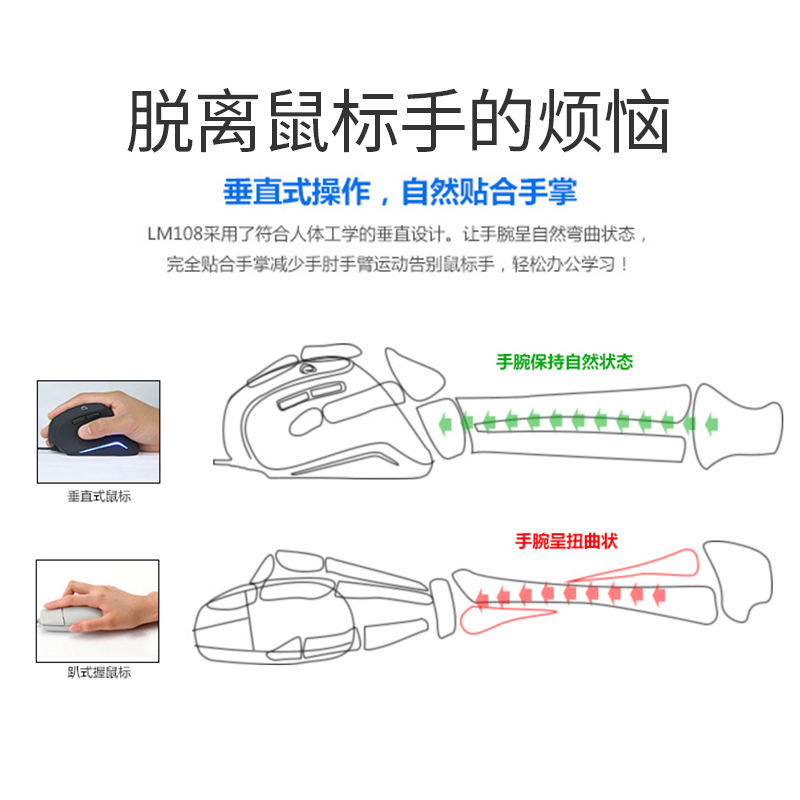 脱离鼠标手的烦恼

垂直式操作，自然贴合手掌

LM108采用了符合人体工学的垂直设计。让手腕呈自然弯曲状态，完全贴合手掌减少手肘手臂运动告别鼠标手，轻松办公学习！

手腕保持自然状态

垂直式鼠标

手腕呈扭曲状

趴式握鼠标