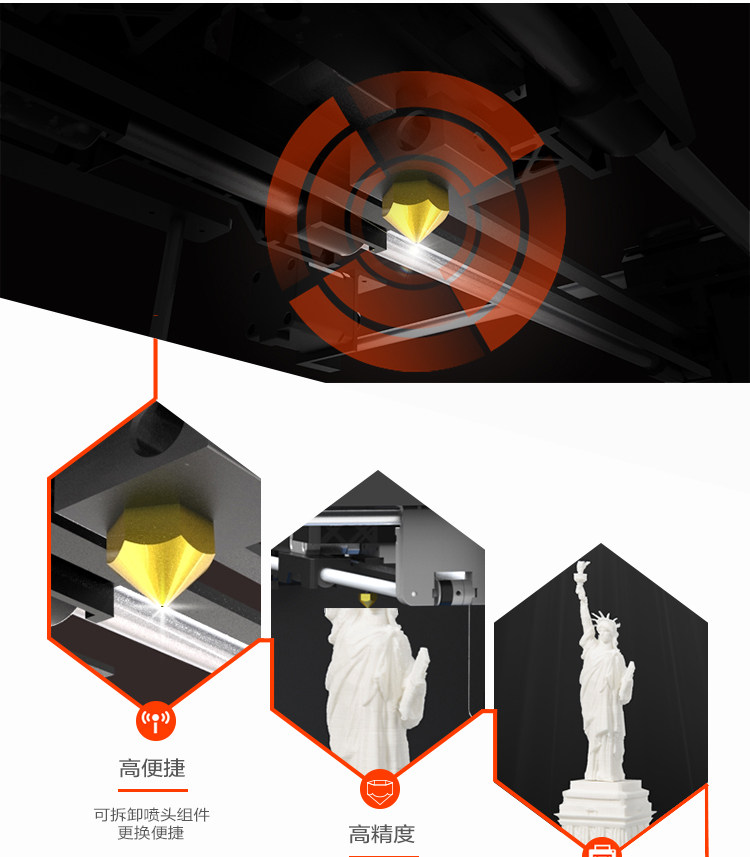 高便捷

可拆卸喷头组件
更换便捷

高精度