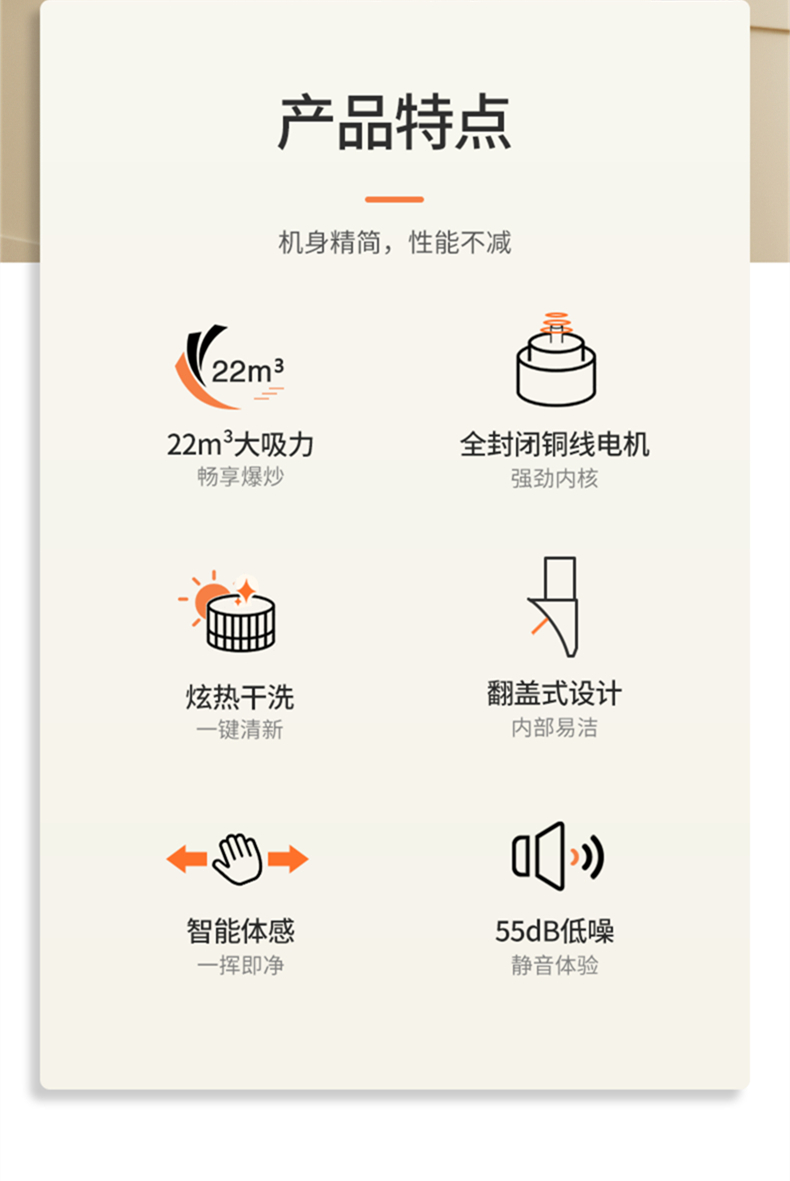 产品特点

机身精简，性能不减

$22m^3$

$22m^3$大吸力
畅享爆炒

全封闭铜线电机
强劲内核

炫热干洗
一键清新

翻盖式设计
内部易洁

智能体感
一挥即净

55dB低噪
静音体验