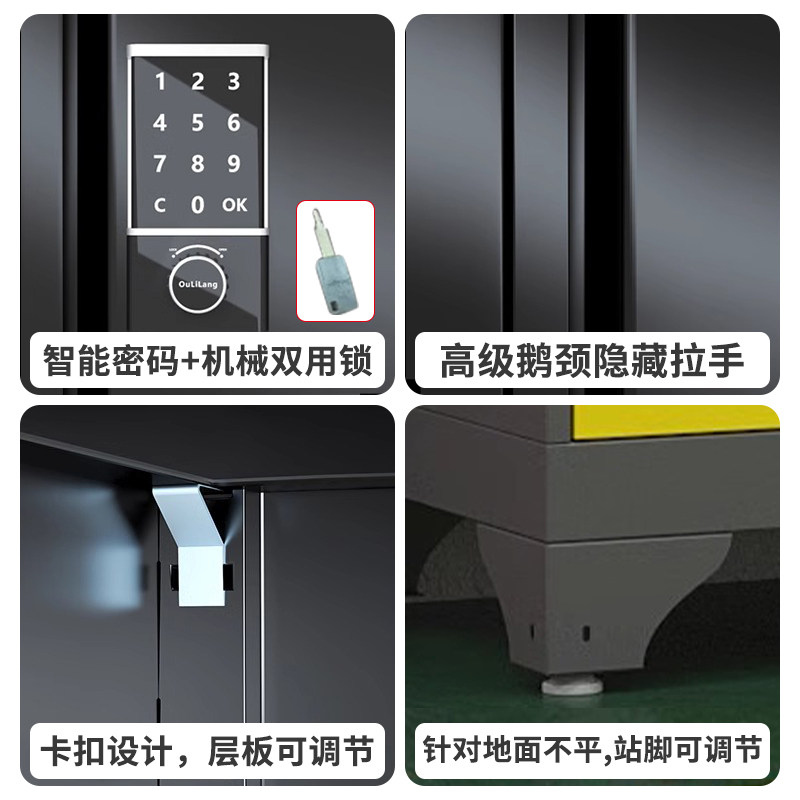 1 2 3
4 5 6
7 8 9
C 0 OK

OuLiLang

智能密码+机械双用锁

高级鹅颈隐藏拉手

卡扣设计，层板可调节

针对地面不平,站脚可调节