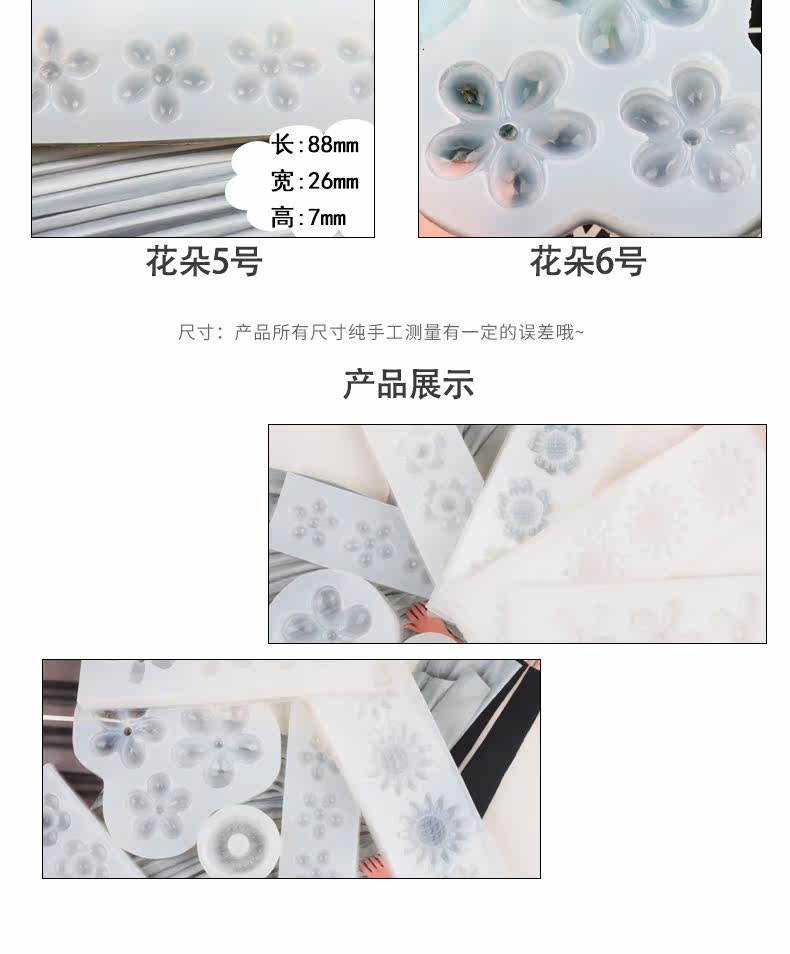 长:88mm
宽:26mm
高:7mm

花朵5号

花朵6号

尺寸：产品所有尺寸纯手工测量有一定的误差哦~

产品展示