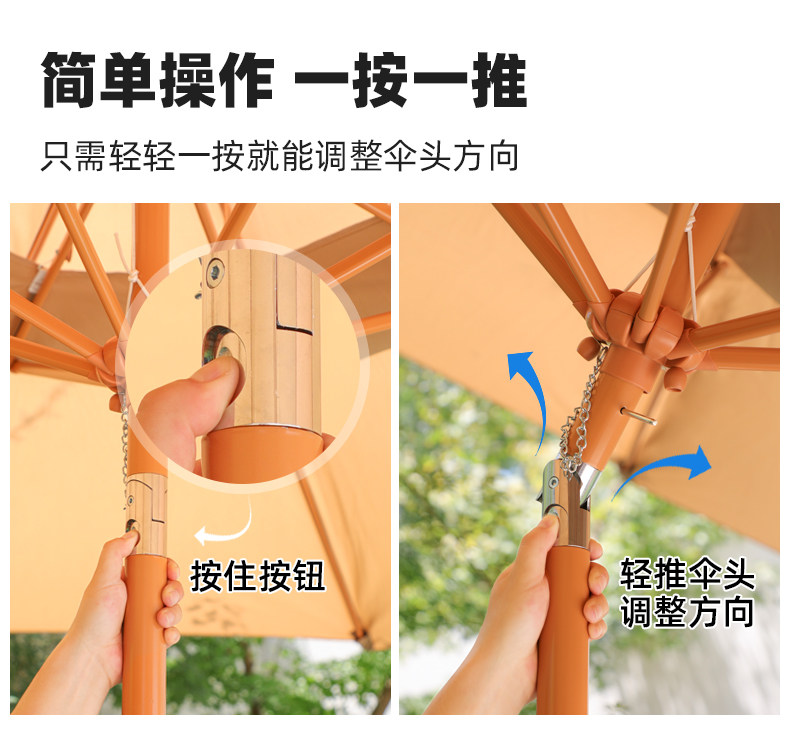 简单操作 一按一推

只需轻轻一按就能调整伞头方向

按住按钮

轻推伞头
调整方向