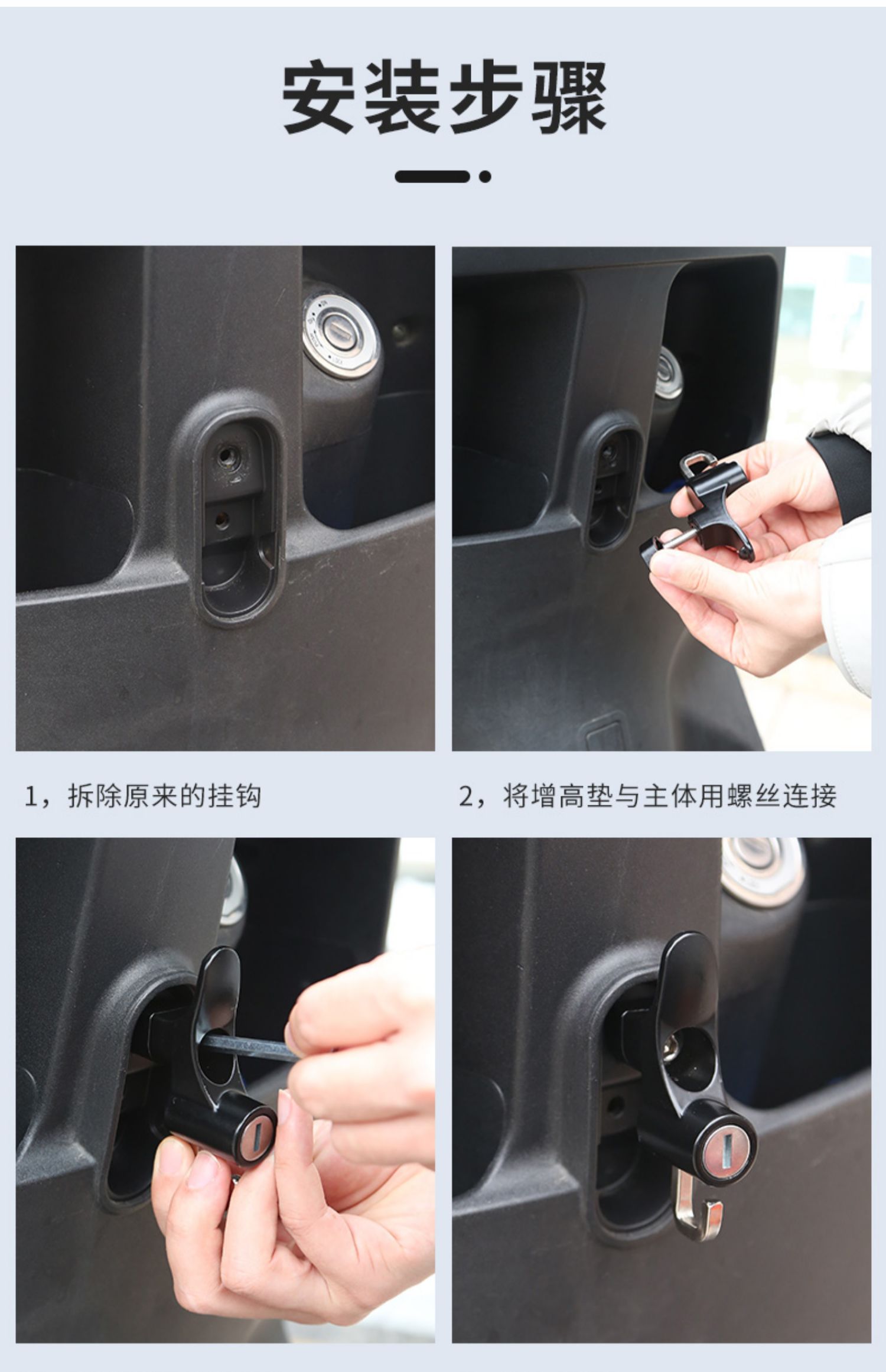 安装步骤

1，拆除原来的挂钩

2，将增高垫与主体用螺丝连接