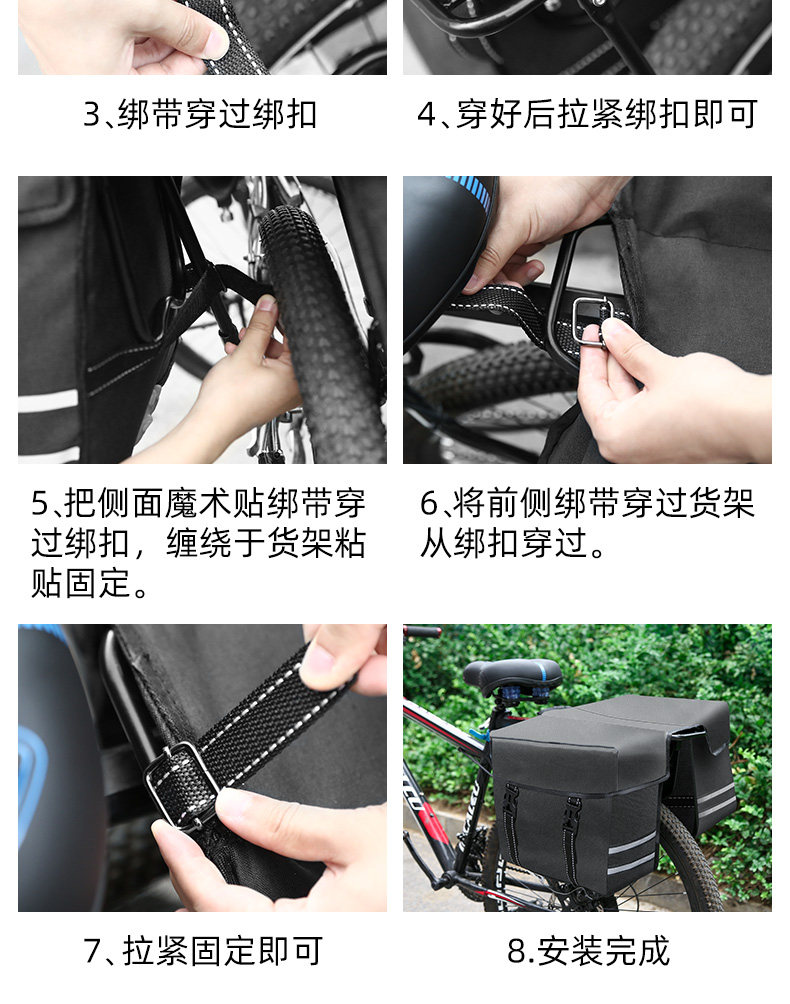 3、绑带穿过绑扣

4、穿好后拉紧绑扣即可

5、把侧面魔术贴绑带穿过绑扣，缠绕于货架粘贴固定。

6、将前侧绑带穿过货架从绑扣穿过。

7、拉紧固定即可

8.安装完成