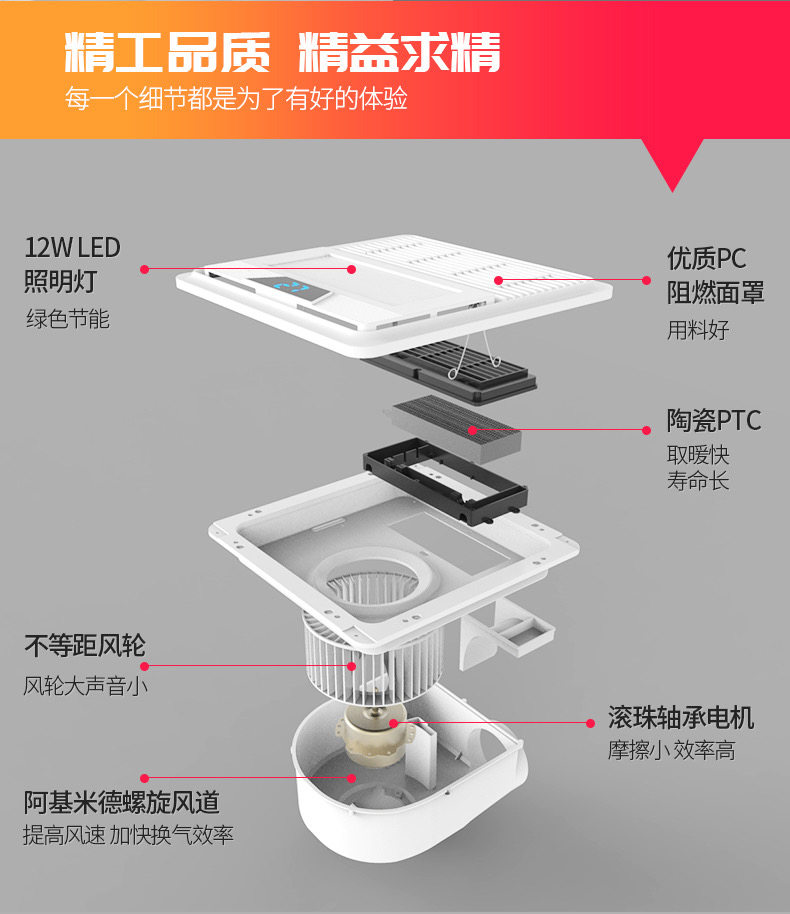 精工品质 精益求精
每一个细节都是为了有好的体验

12W LED
照明灯
绿色节能

优质PC
阻燃面罩
用料好

陶瓷PTC
取暖快
寿命长

不等距风轮
风轮大声音小

滚珠轴承电机
摩擦小 效率高

阿基米德螺旋风道
提高风速 加快换气效率