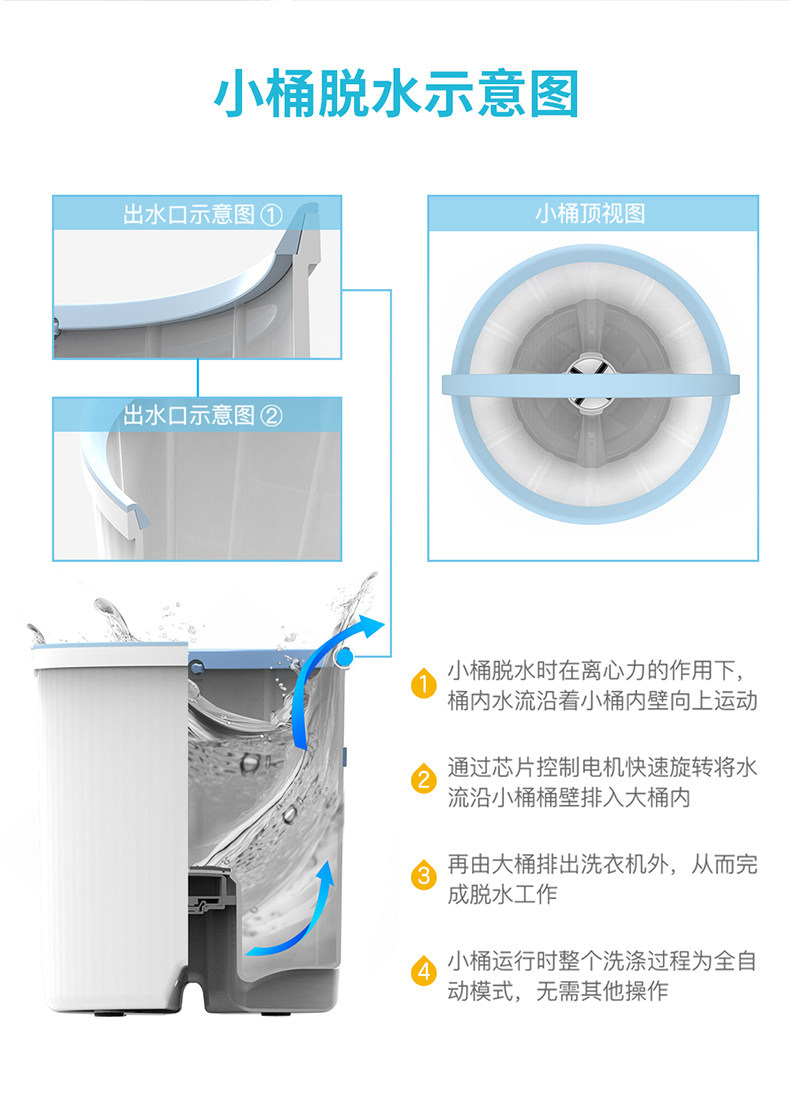 小桶脱水示意图

出水口示意图 ①

出水口示意图 ②

小桶顶视图

1 小桶脱水时在离心力的作用下，桶内水流沿着小桶内壁向上运动

2 通过芯片控制电机快速旋转将水流沿小桶桶壁排入大桶内

3 再由大桶排出洗衣机外，从而完成脱水工作

4 小桶运行时整个洗涤过程为全自动模式，无需其他操作