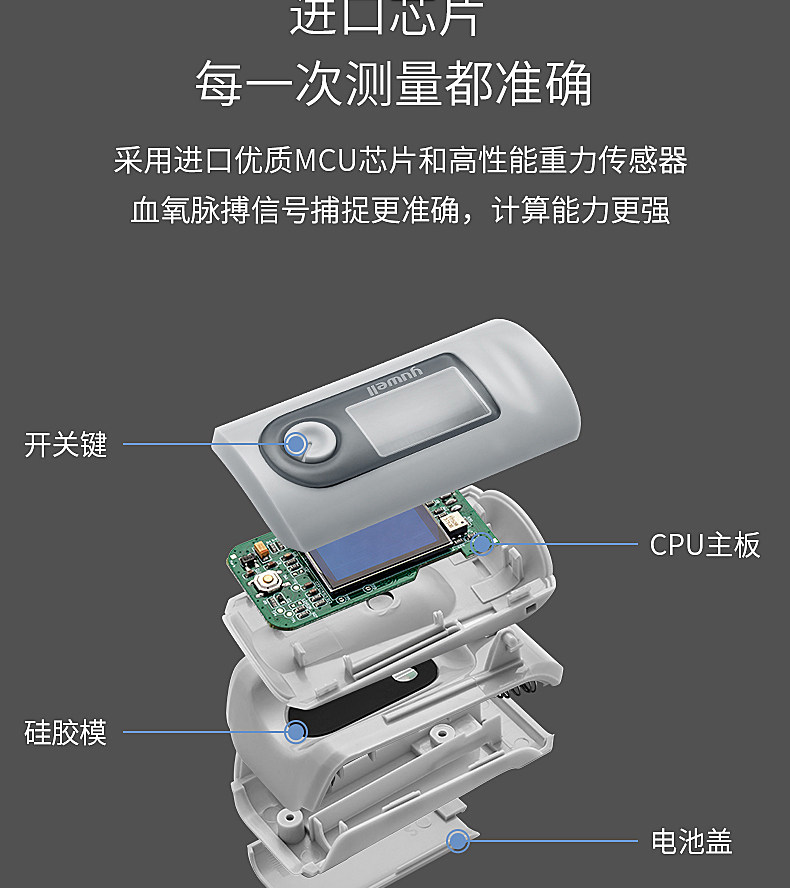 进口芯片
每一次测量都准确

采用进口优质MCU芯片和高性能重力传感器
血氧脉搏信号捕捉更准确，计算能力更强

yuwell

开关键

CPU主板

硅胶模

电池盖