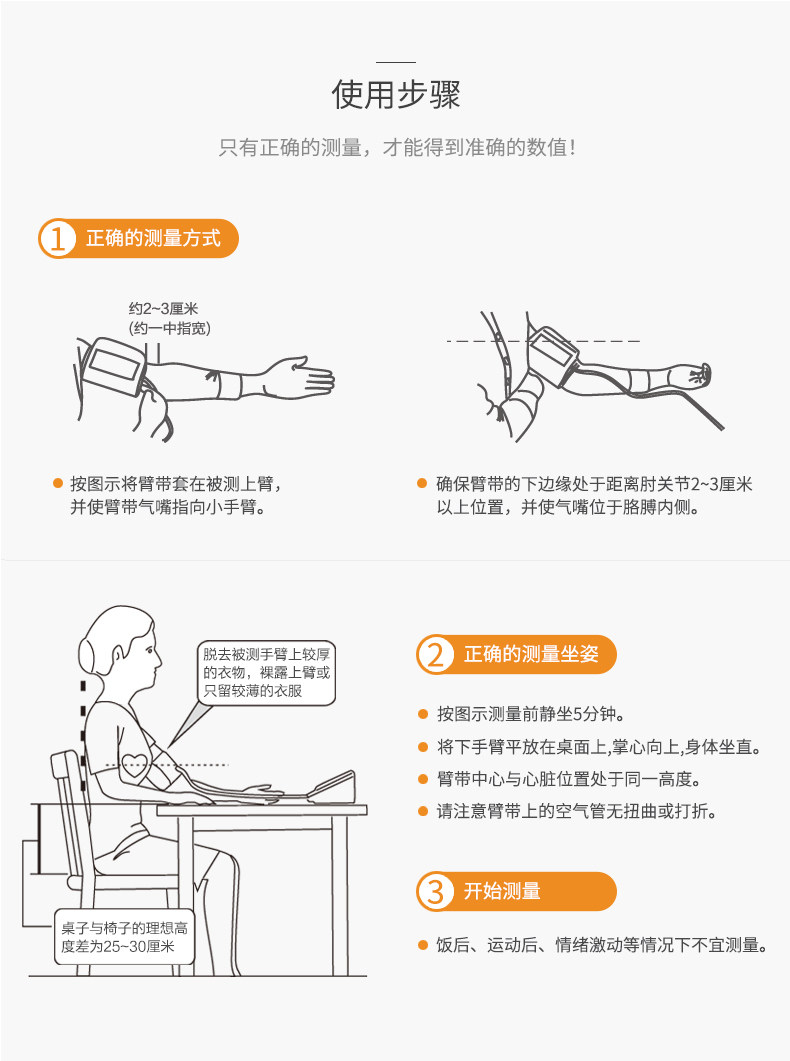 使用步骤

只有正确的测量，才能得到准确的数值！

1 正确的测量方式

约2~3厘米
(约一中指宽)

● 按图示将臂带套在被测上臂，并使臂带气嘴指向小手臂。

● 确保臂带的下边缘处于距离肘关节2~3厘米以上位置，并使气嘴位于胳膊内侧。

脱去被测手臂上较厚的衣物，裸露上臂或只留较薄的衣服

桌子与椅子的理想高度差为25~30厘米

2 正确的测量坐姿

● 按图示测量前静坐5分钟。

● 将下手臂平放在桌面上,掌心向上,身体坐直。

● 臂带中心与心脏位置处于同一高度。

● 请注意臂带上的空气管无扭曲或打折。

3 开始测量

● 饭后、运动后、情绪激动等情况下不宜测量。