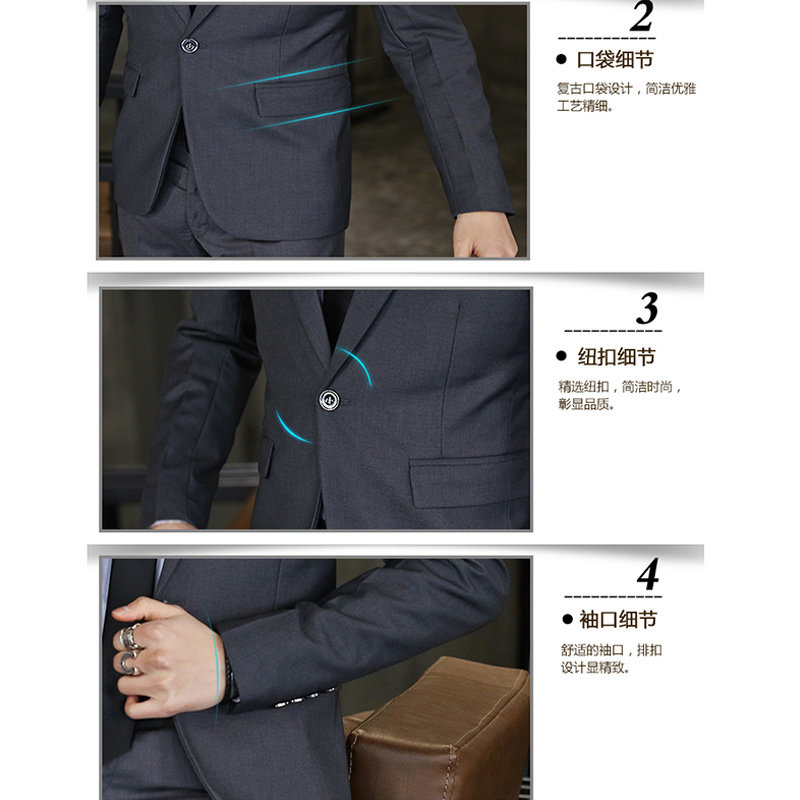 2

● 口袋细节

复古口袋设计，简洁优雅工艺精细。

3

● 纽扣细节

精选纽扣，简洁时尚，彰显品质。

4

● 袖口细节

舒适的袖口，排扣设计显精致。