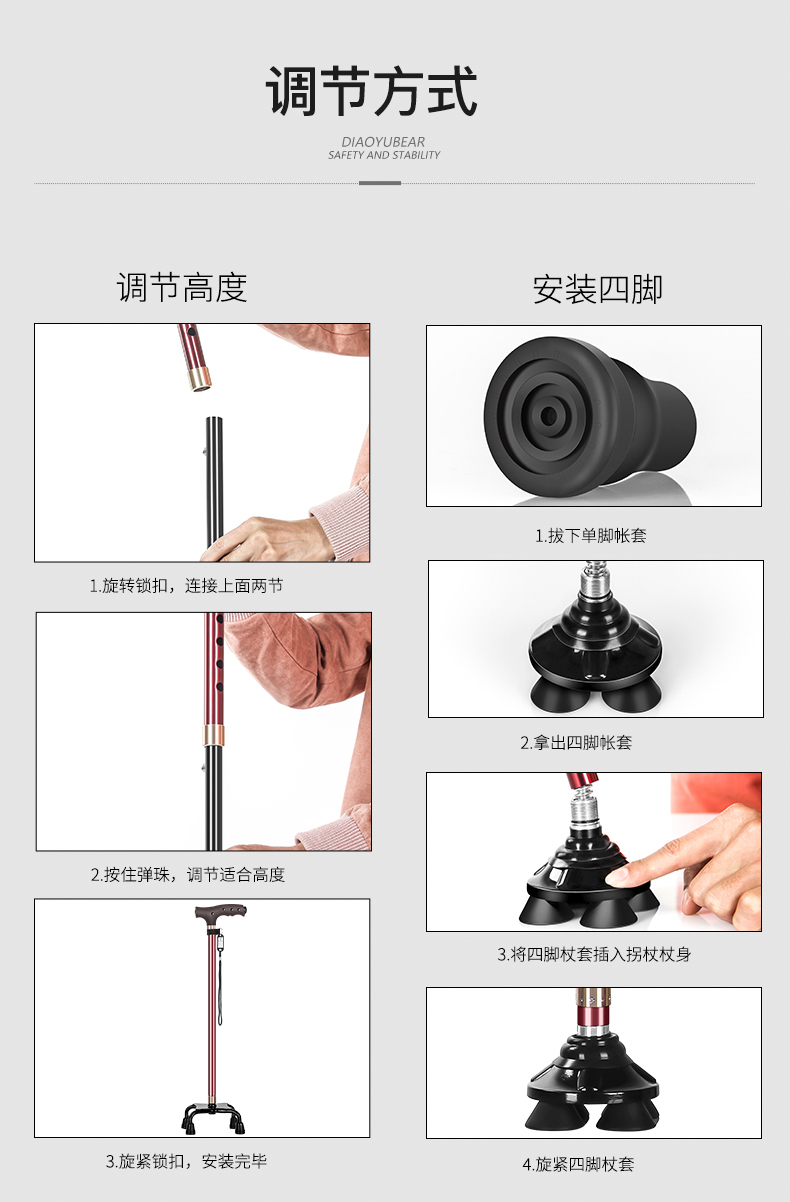 调节方式

DIAOYUBEAR
SAFETY AND STABILITY

调节高度

1.旋转锁扣，连接上面两节

2.按住弹珠，调节适合高度

3.旋紧锁扣，安装完毕

安装四脚

1.拔下单脚帐套

2.拿出四脚帐套

3.将四脚杖套插入拐杖杖身

4.旋紧四脚杖套