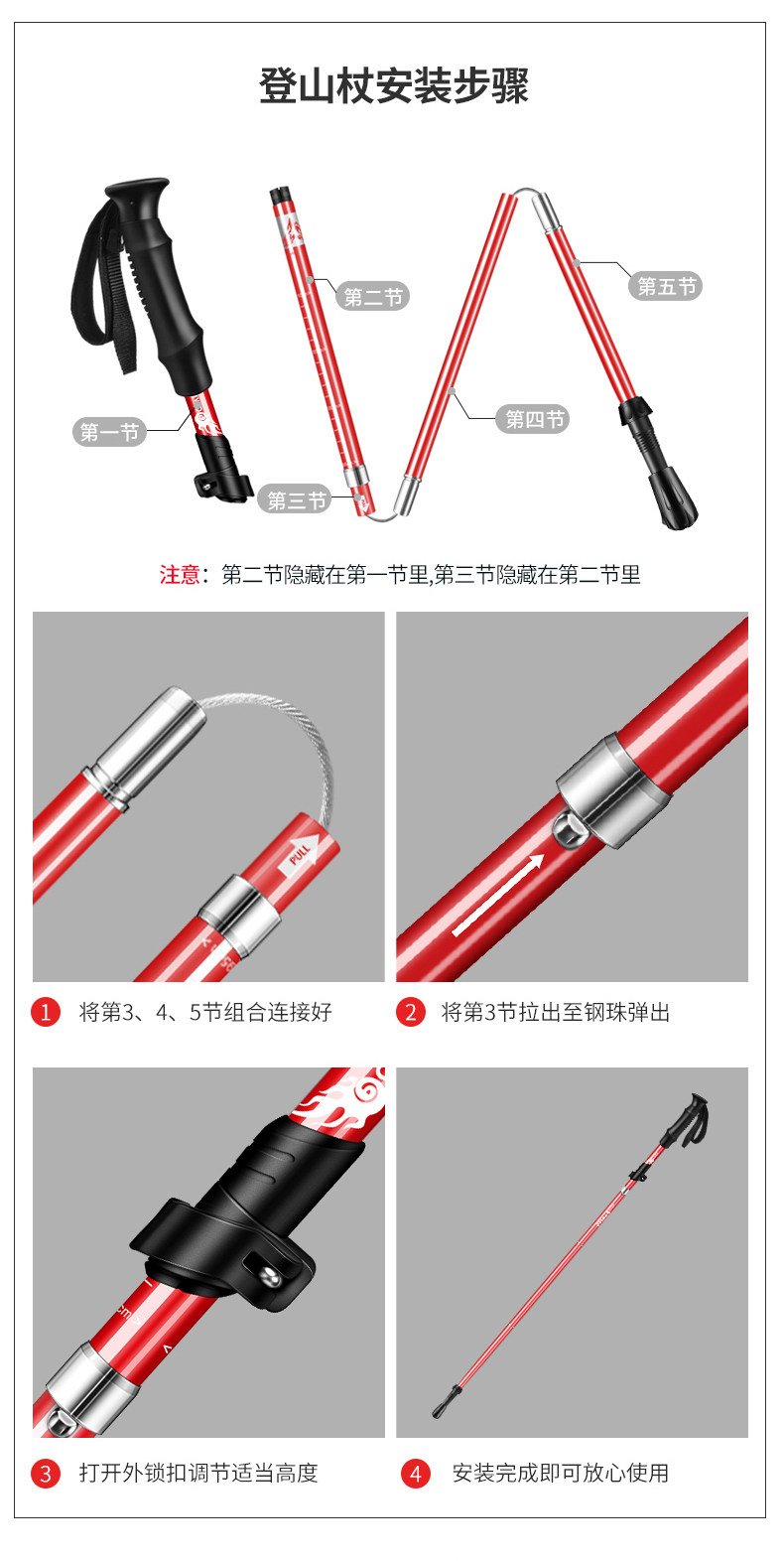 登山杖安装步骤

第一节

第二节

第三节

第四节

第五节

注意：第二节隐藏在第一节里,第三节隐藏在第二节里

PULL

1 将第3、4、5节组合连接好

2 将第3节拉出至钢珠弹出

3 打开外锁扣调节适当高度

4 安装完成即可放心使用