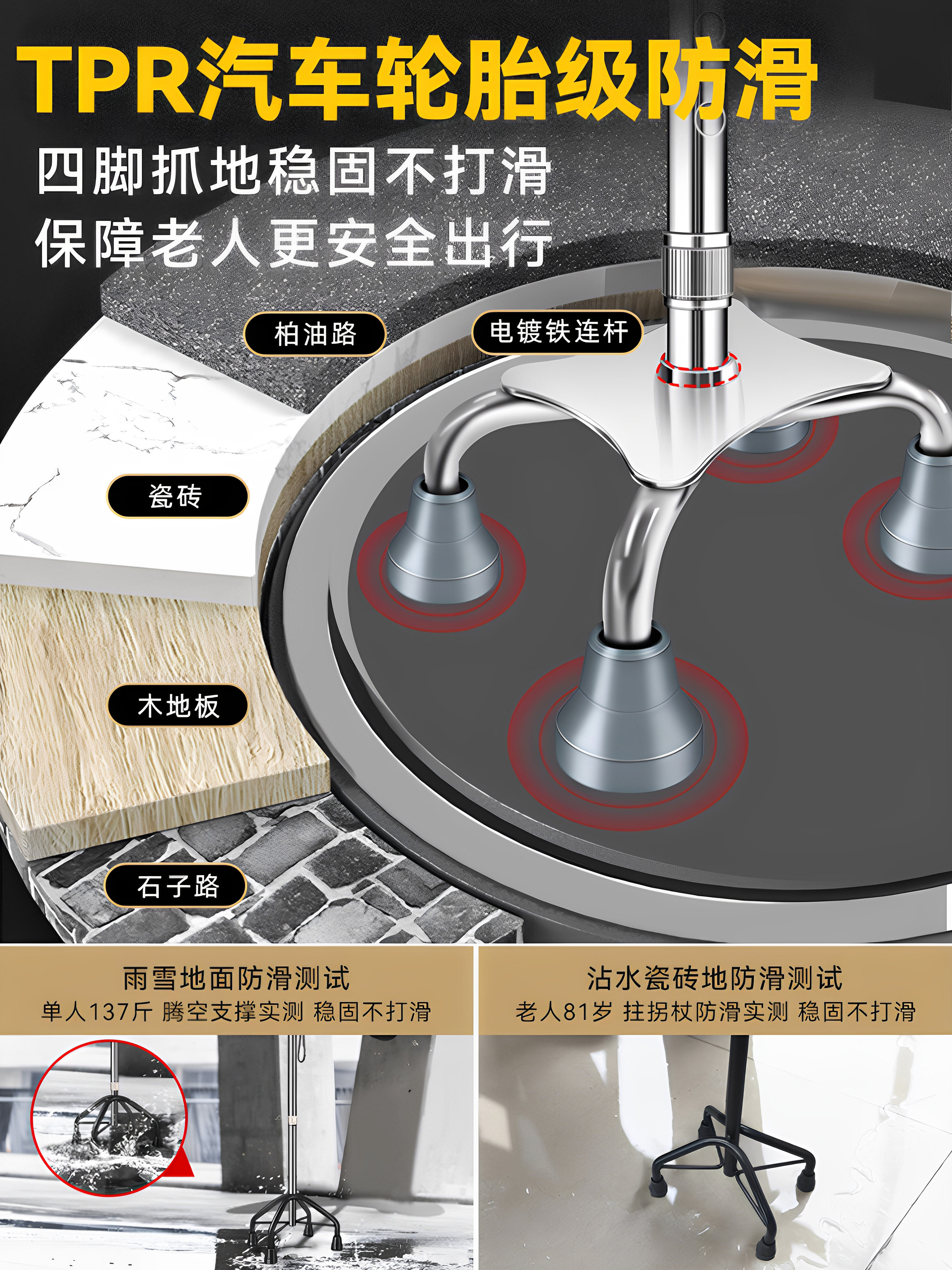 TPR汽车轮胎级防滑

四脚抓地稳固不打滑
保障老人更安全出行

柏油路

电镀铁连杆

瓷砖

木地板

石子路

雨雪地面防滑测试
单人137斤 腾空支撑实测 稳固不打滑

沾水瓷砖地防滑测试
老人81岁 拄拐杖防滑实测 稳固不打滑