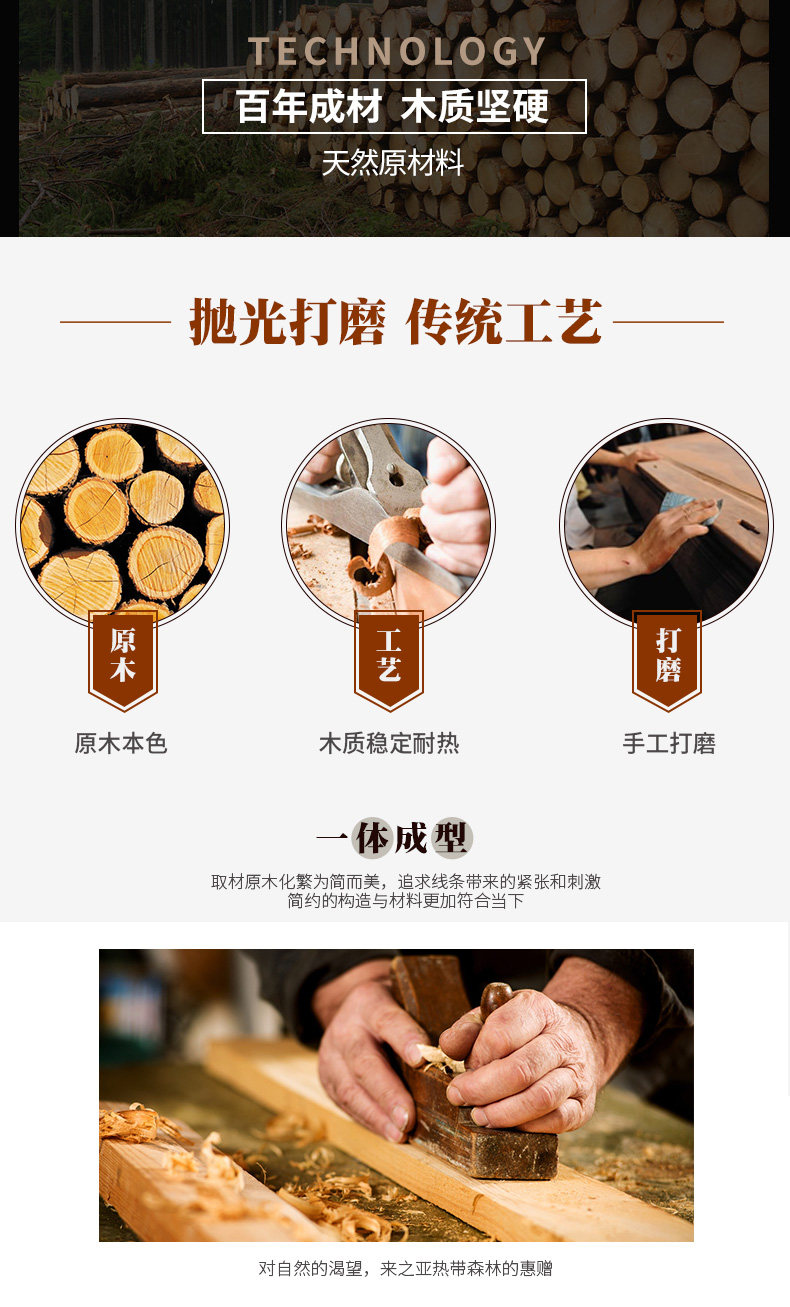 TECHNOLOGY

百年成材 木质坚硬

天然原材料

抛光打磨 传统工艺

原木

原木本色

工艺

木质稳定耐热

打磨

手工打磨

一体成型

取材原木化繁为简而美，追求线条带来的紧张和刺激
简约的构造与材料更加符合当下

对自然的渴望，来之亚热带森林的惠赠