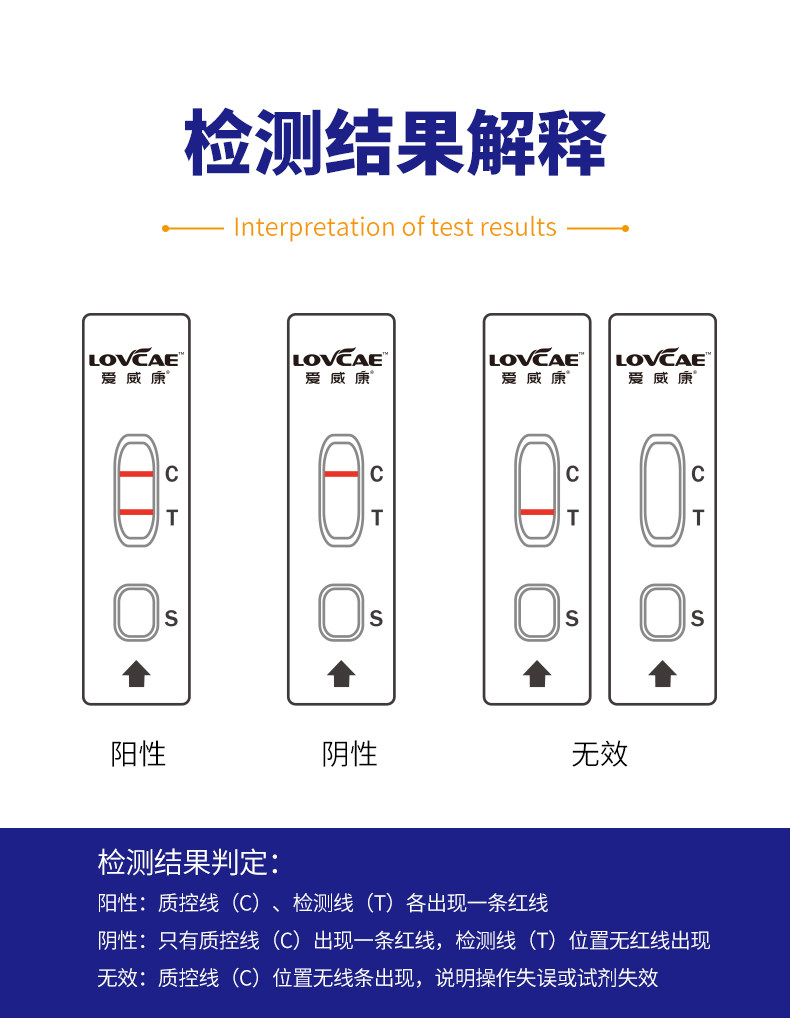 检测结果解释

Interpretation of test results

LOVCAE™
爱威康®
C
T
S

LOVCAE™
爱威康®
C
T
S

LOVCAE™
爱威康®
C
T
S

LOVCAE™
爱威康®
C
T
S

阳性

阴性

无效

检测结果判定：

阳性：质控线（C）、检测线（T）各出现一条红线

阴性：只有质控线（C）出现一条红线，检测线（T）位置无红线出现

无效：质控线（C）位置无线条出现，说明操作失误或试剂失效