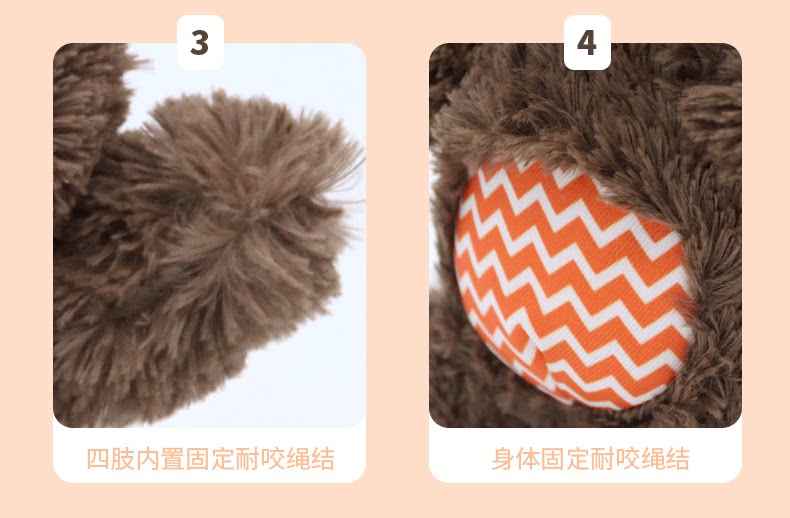 3

四肢内置固定耐咬绳结

4

身体固定耐咬绳结