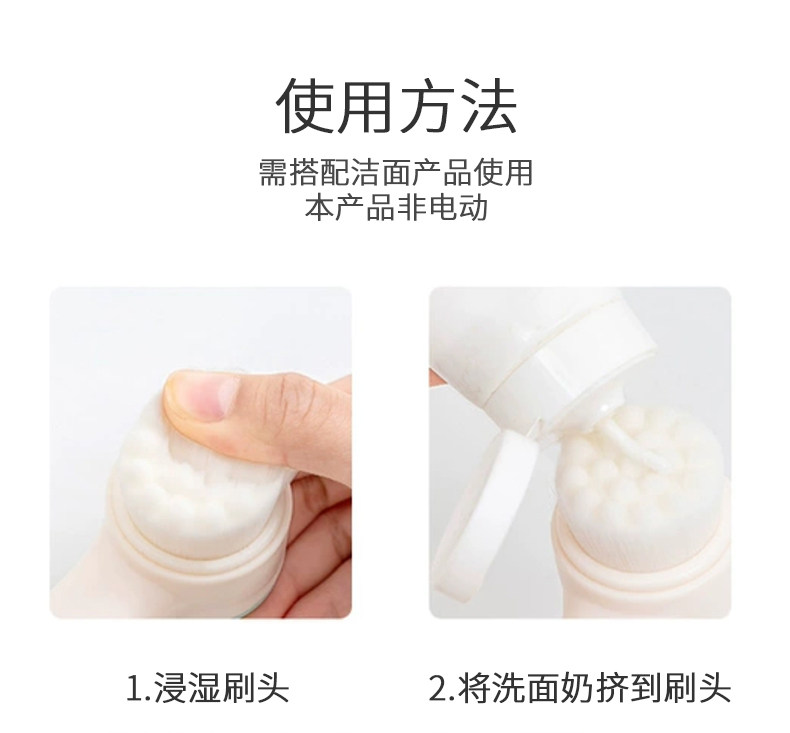 使用方法

需搭配洁面产品使用
本产品非电动

1.浸湿刷头

2.将洗面奶挤到刷头