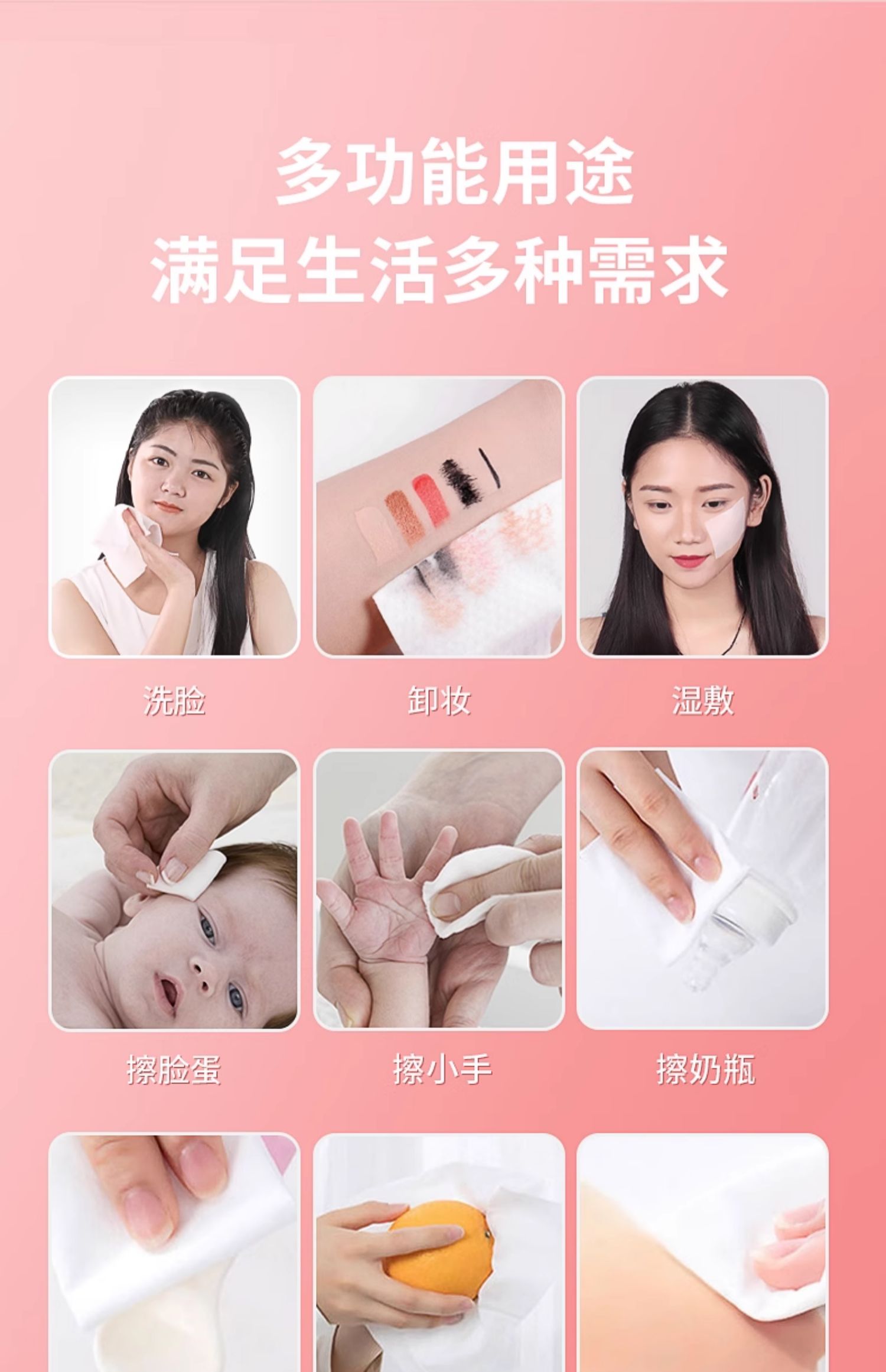 多功能用途
满足生活多种需求

洗脸

卸妆

湿敷

擦脸蛋

擦小手

擦奶瓶