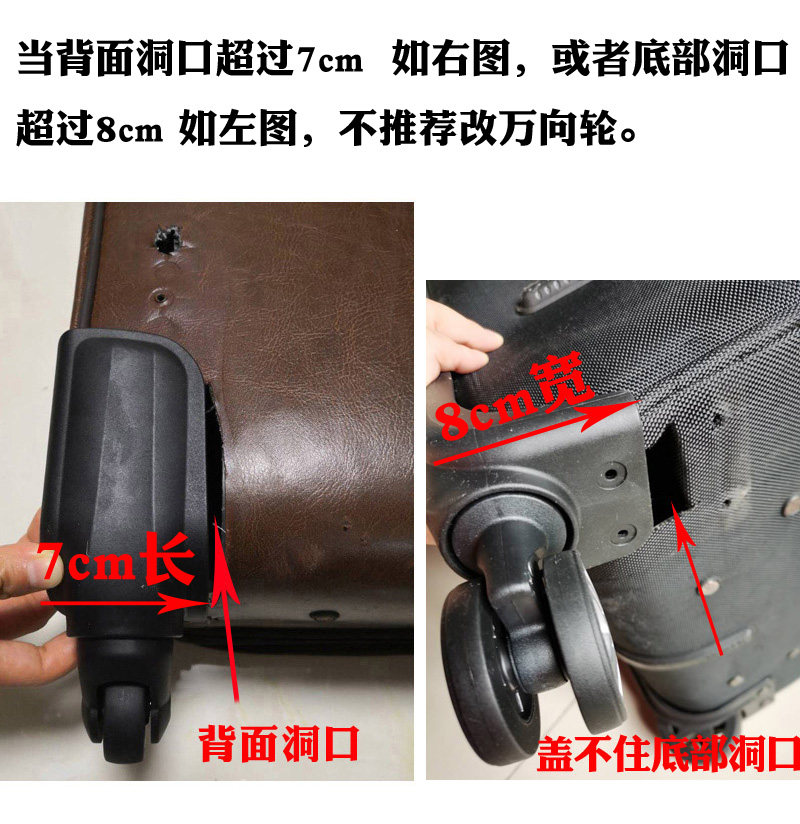 当背面洞口超过7cm 如右图，或者底部洞口超过8cm 如左图，不推荐改万向轮。

7cm长

背面洞口

8cm宽

盖不住底部洞口