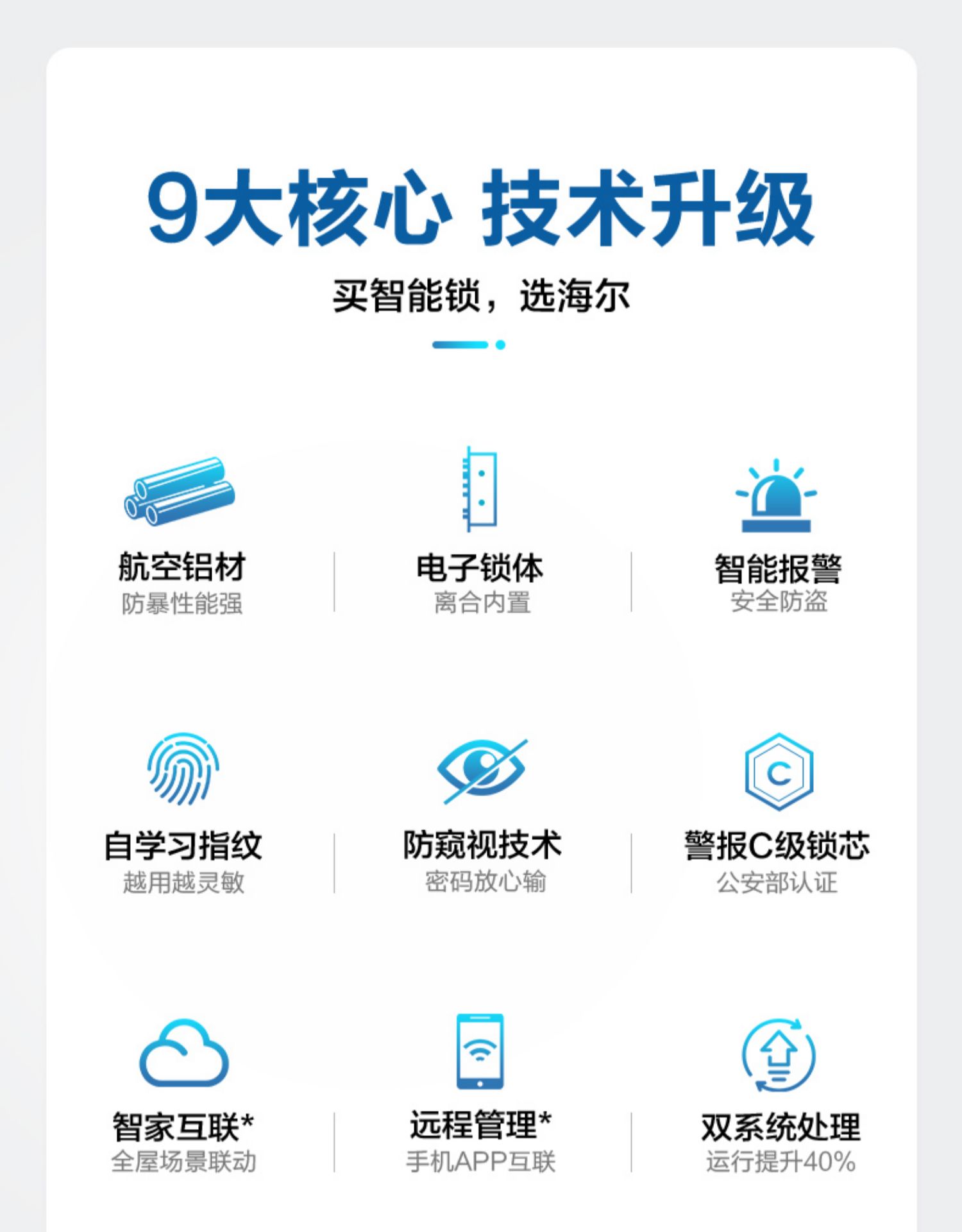 9大核心 技术升级

买智能锁，选海尔

航空铝材
防暴性能强

电子锁体
离合内置

智能报警
安全防盗

自学习指纹
越用越灵敏

防窥视技术
密码放心输

警报C级锁芯
公安部认证

智家互联*
全屋场景联动

远程管理*
手机APP互联

双系统处理
运行提升40%