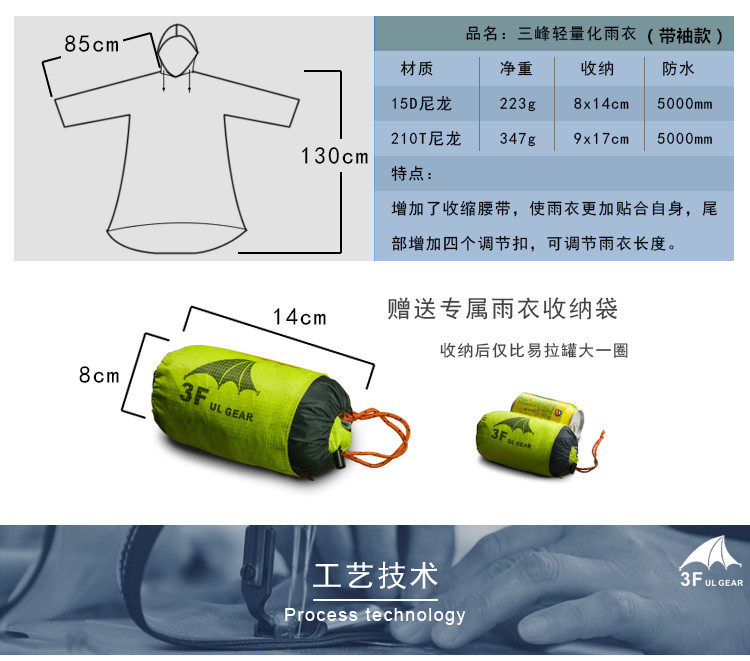 85cm

130cm

品名：三峰轻量化雨衣（带袖款）

| 材质 | 净重 | 收纳 | 防水 |
|---|---|---|---|
| 15D尼龙 | 223g | 8x14cm | 5000mm |
| 210T尼龙 | 347g | 9x17cm | 5000mm |

特点：

增加了收缩腰带，使雨衣更加贴合自身，尾部增加四个调节扣，可调节雨衣长度。

14cm

8cm

3F UL GEAR

赠送专属雨衣收纳袋

收纳后仅比易拉罐大一圈

3F UL GEAR

工艺技术

Process technology

3F UL GEAR