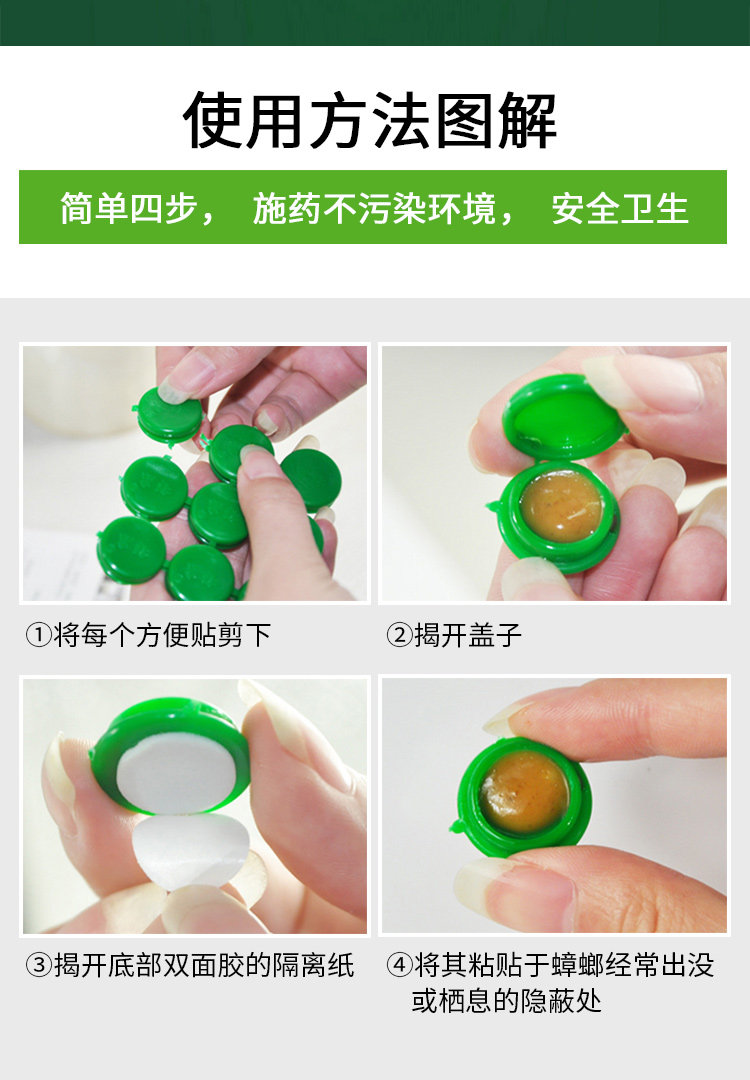 使用方法图解

简单四步， 施药不污染环境， 安全卫生

①将每个方便贴剪下

②揭开盖子

③揭开底部双面胶的隔离纸

④将其粘贴于蟑螂经常出没或栖息的隐蔽处